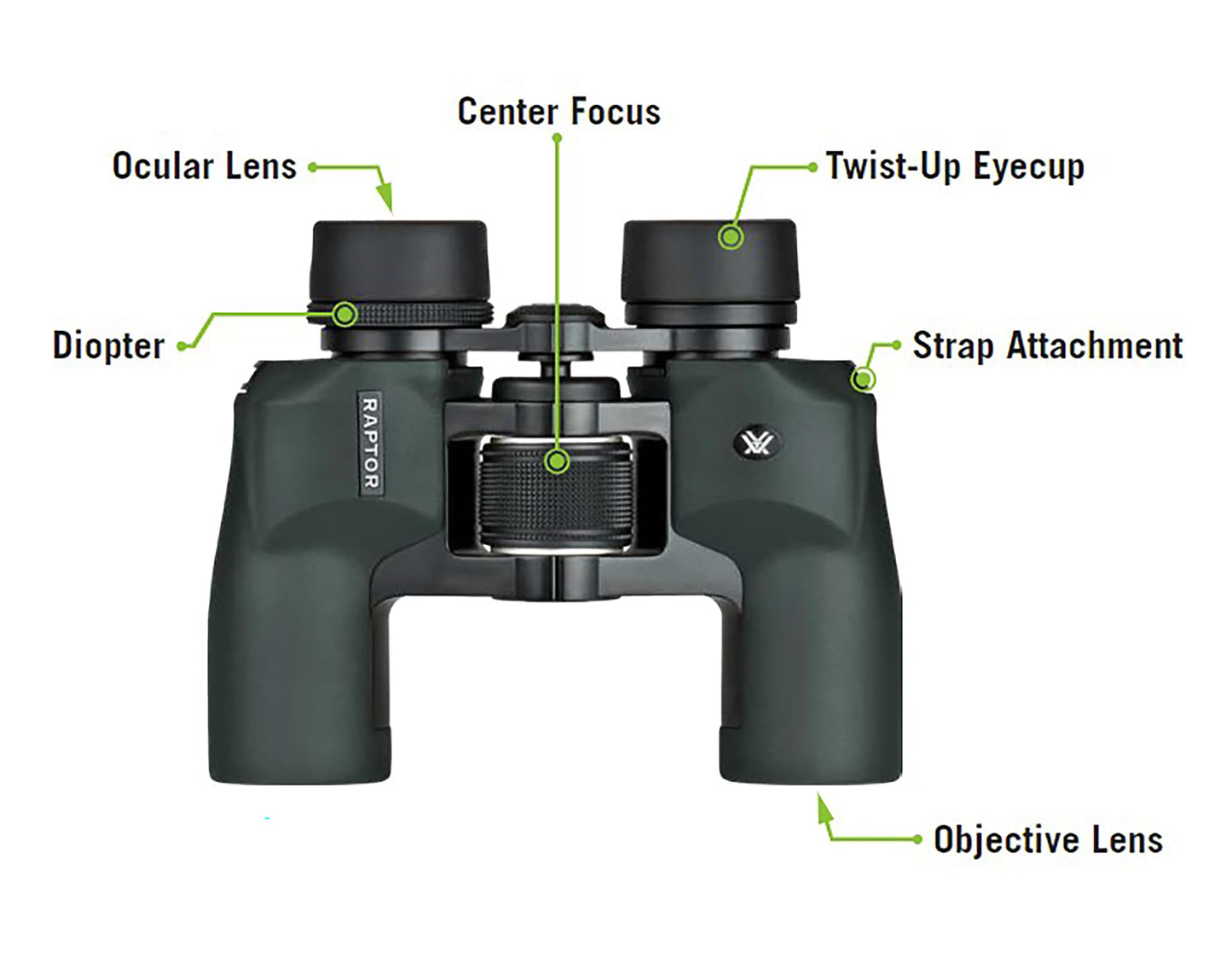 Center Focus

Ocular Lens

Twist-Up Eyecup

Diopter

Strap Attachment

RAPTOR

Objective Lens