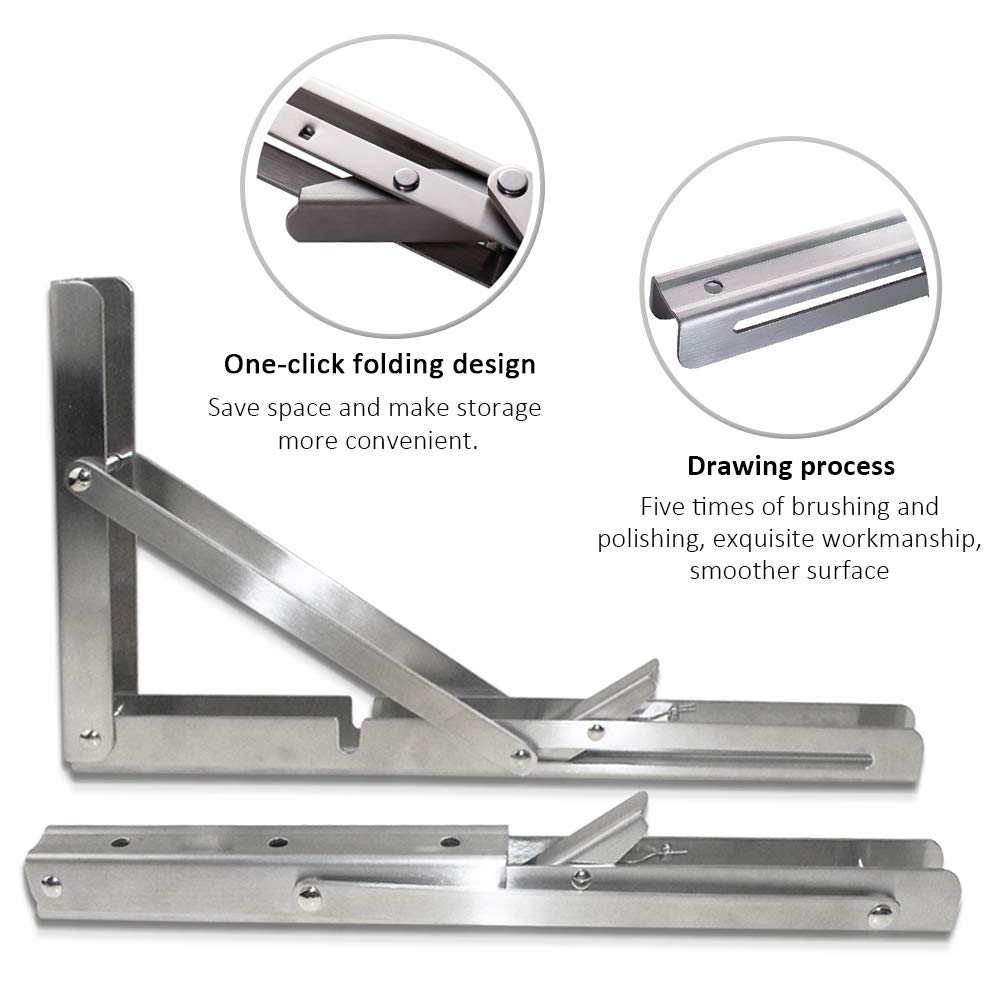 One-click folding design

Save space and make storage more convenient.

Drawing process

Five times of brushing and polishing, exquisite workmanship, smoother surface