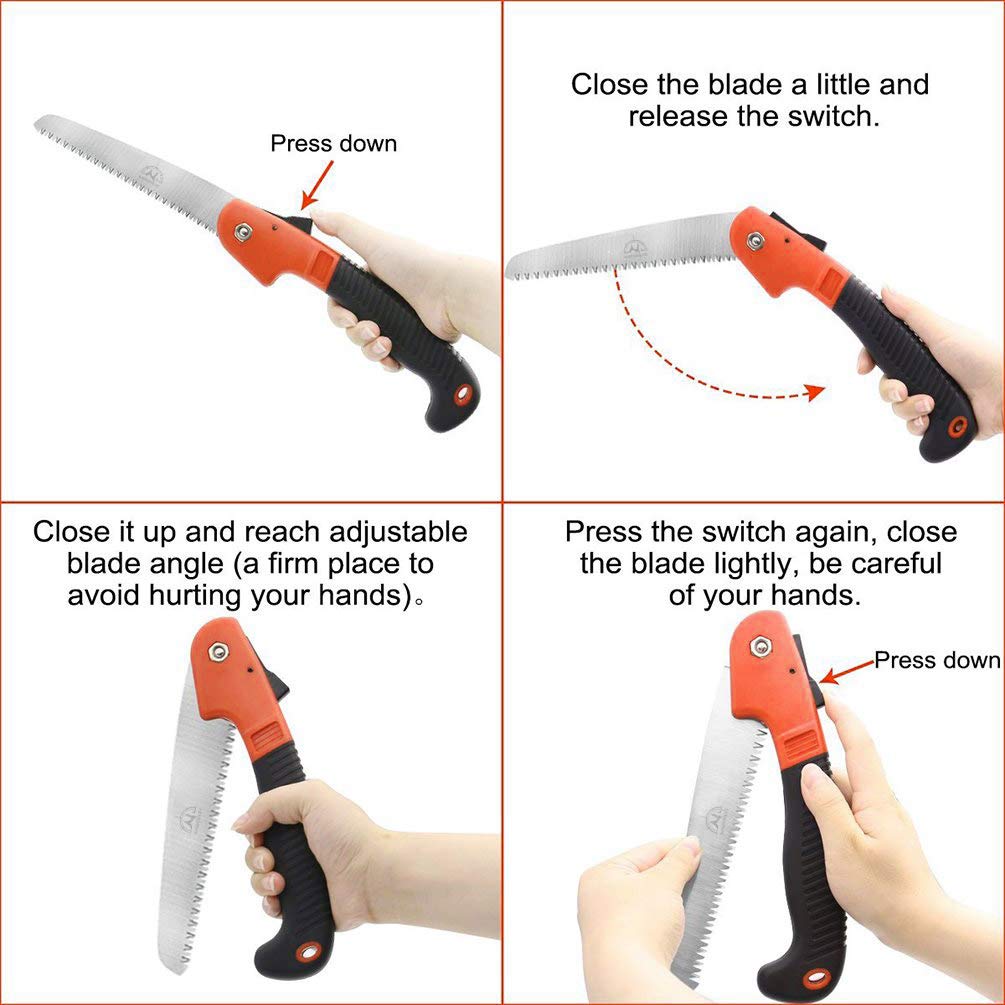 Press down

Close the blade a little and release the switch.

Close it up and reach adjustable blade angle (a firm place to avoid hurting your hands)。

Press the switch again, close the blade lightly, be careful of your hands.

Press down