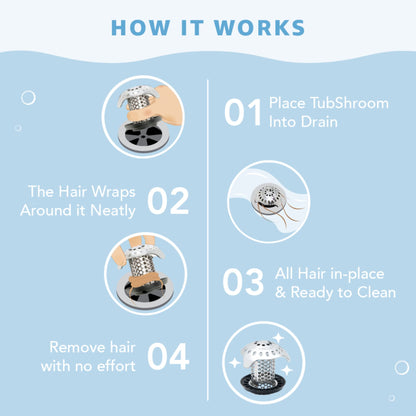 HOW IT WORKS

01 Place TubShroom Into Drain

The Hair Wraps Around it Neatly 02

03 All Hair in-place & Ready to Clean

Remove hair with no effort 04