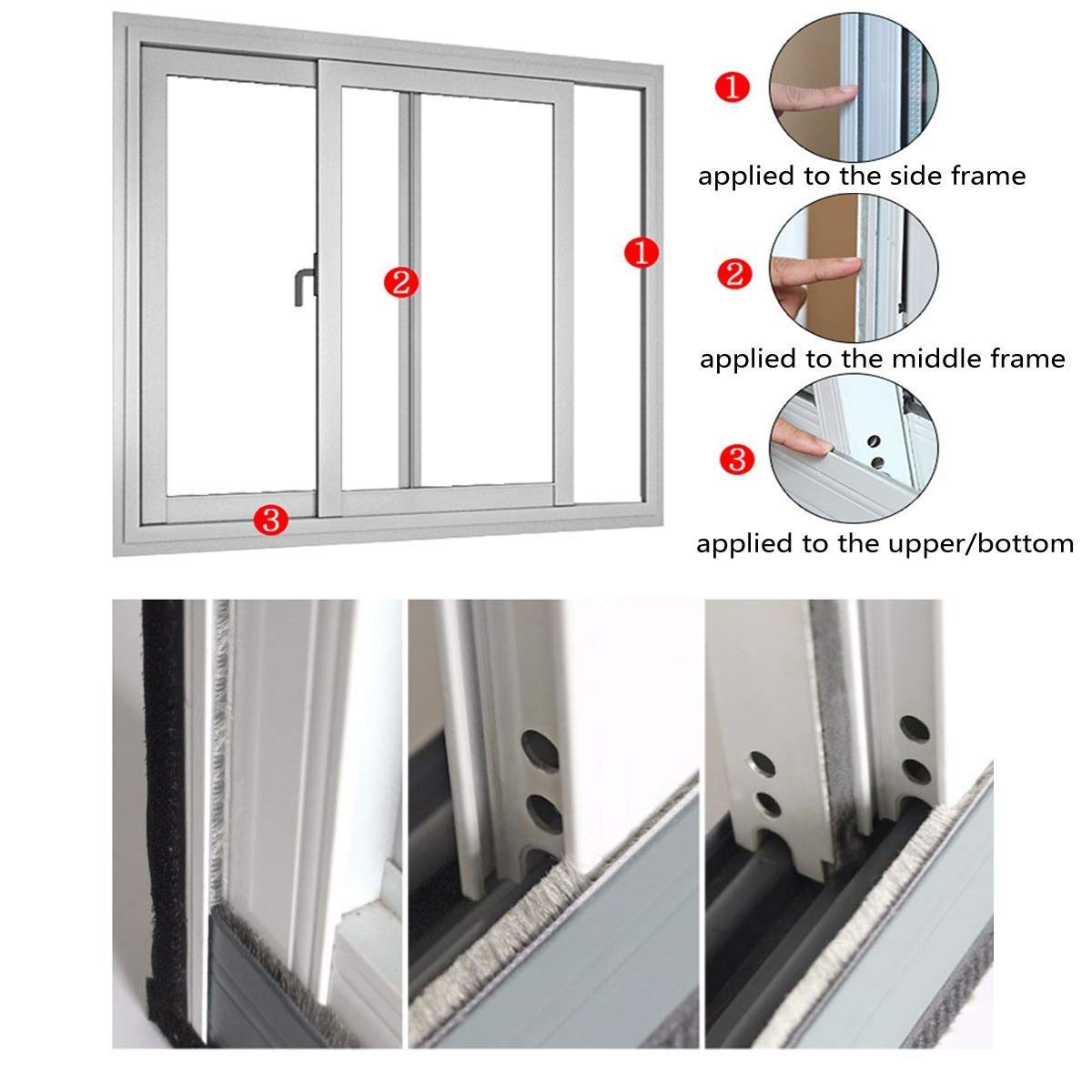 2

1

3

1

applied to the side frame

2

applied to the middle frame

3

applied to the upper/bottom