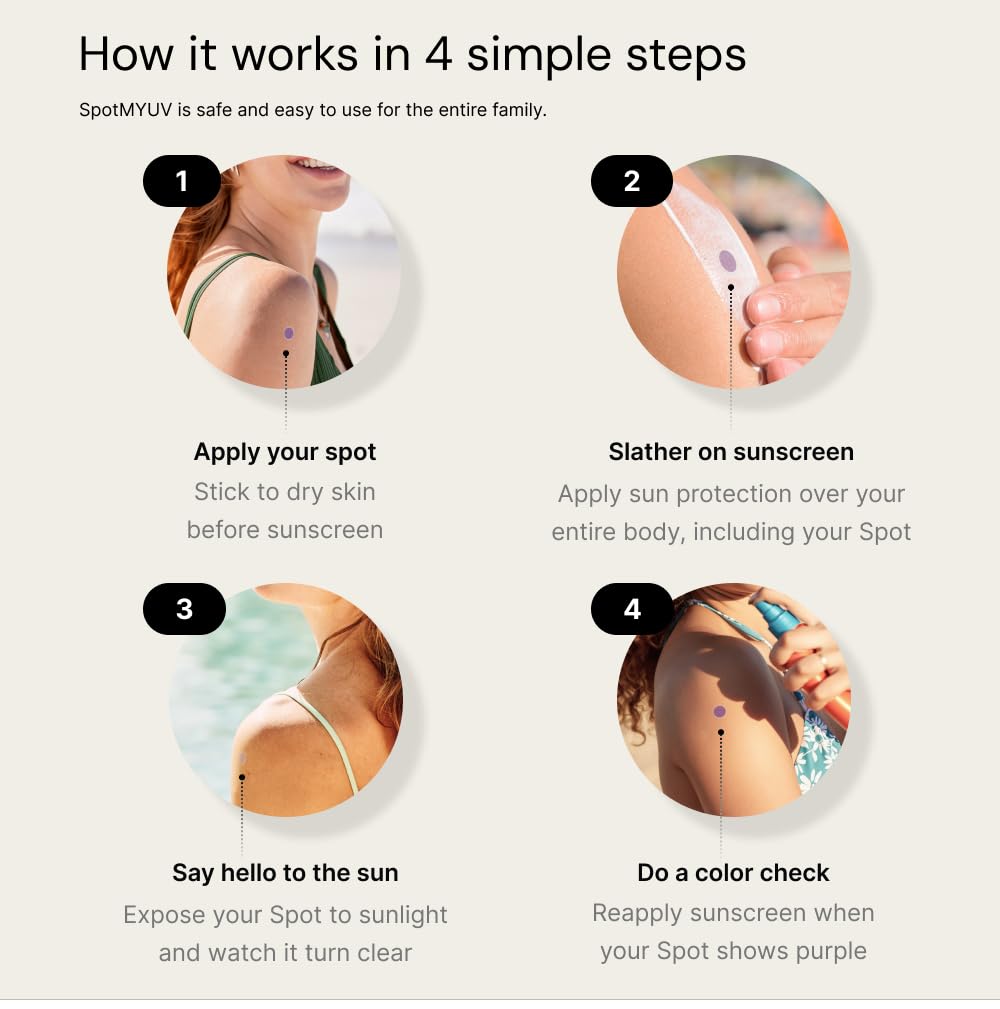 How it works in 4 simple steps

SpotMYUV is safe and easy to use for the entire family.

1

Apply your spot

Stick to dry skin before sunscreen

2

Slather on sunscreen

Apply sun protection over your entire body, including your Spot

3

Say hello to the sun

Expose your Spot to sunlight and watch it turn clear

4

Do a color check

Reapply sunscreen when your Spot shows purple