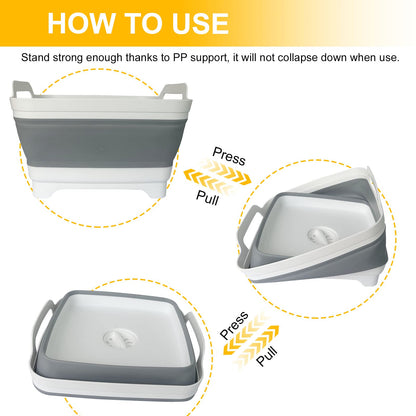 HOW TO USE

Stand strong enough thanks to PP support, it will not collapse down when use.

Press

Pull

Press

Pull