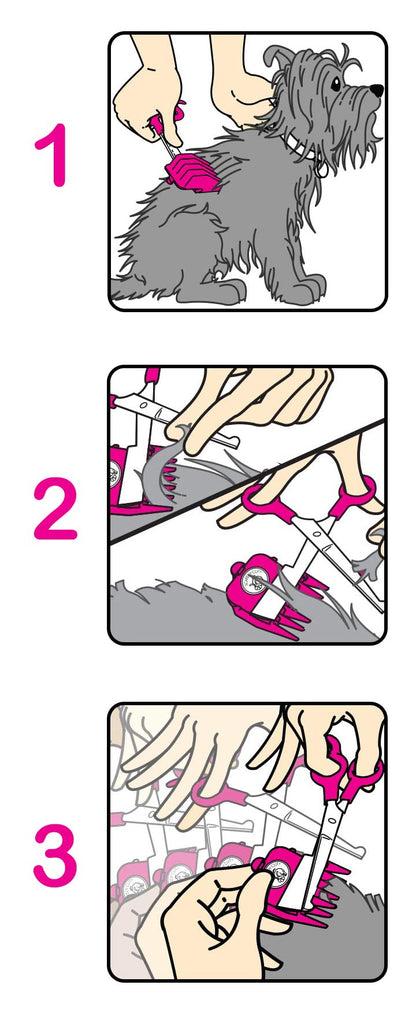 1

2

3