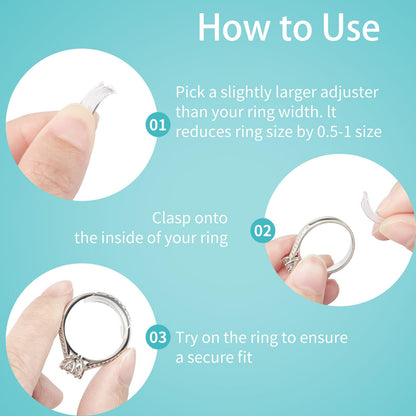 How to Use

01 Pick a slightly larger adjuster than your ring width. It reduces ring size by 0.5-1 size

Clasp onto the inside of your ring 02

03 Try on the ring to ensure a secure fit