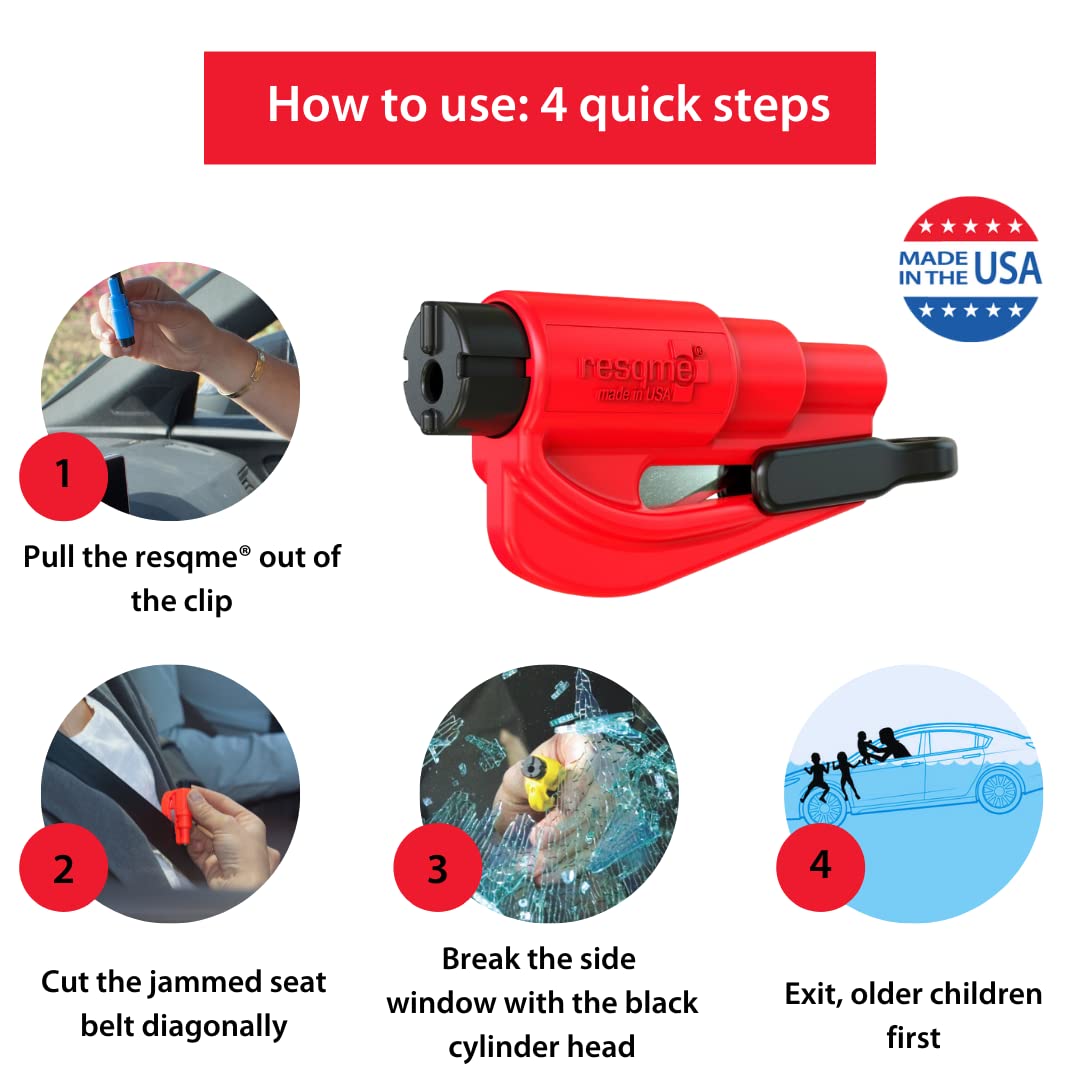 How to use: 4 quick steps

MADE IN THE USA

resqme®
made in USA

1
Pull the resqme® out of the clip

2
Cut the jammed seat belt diagonally

3
Break the side window with the black cylinder head

4
Exit, older children first