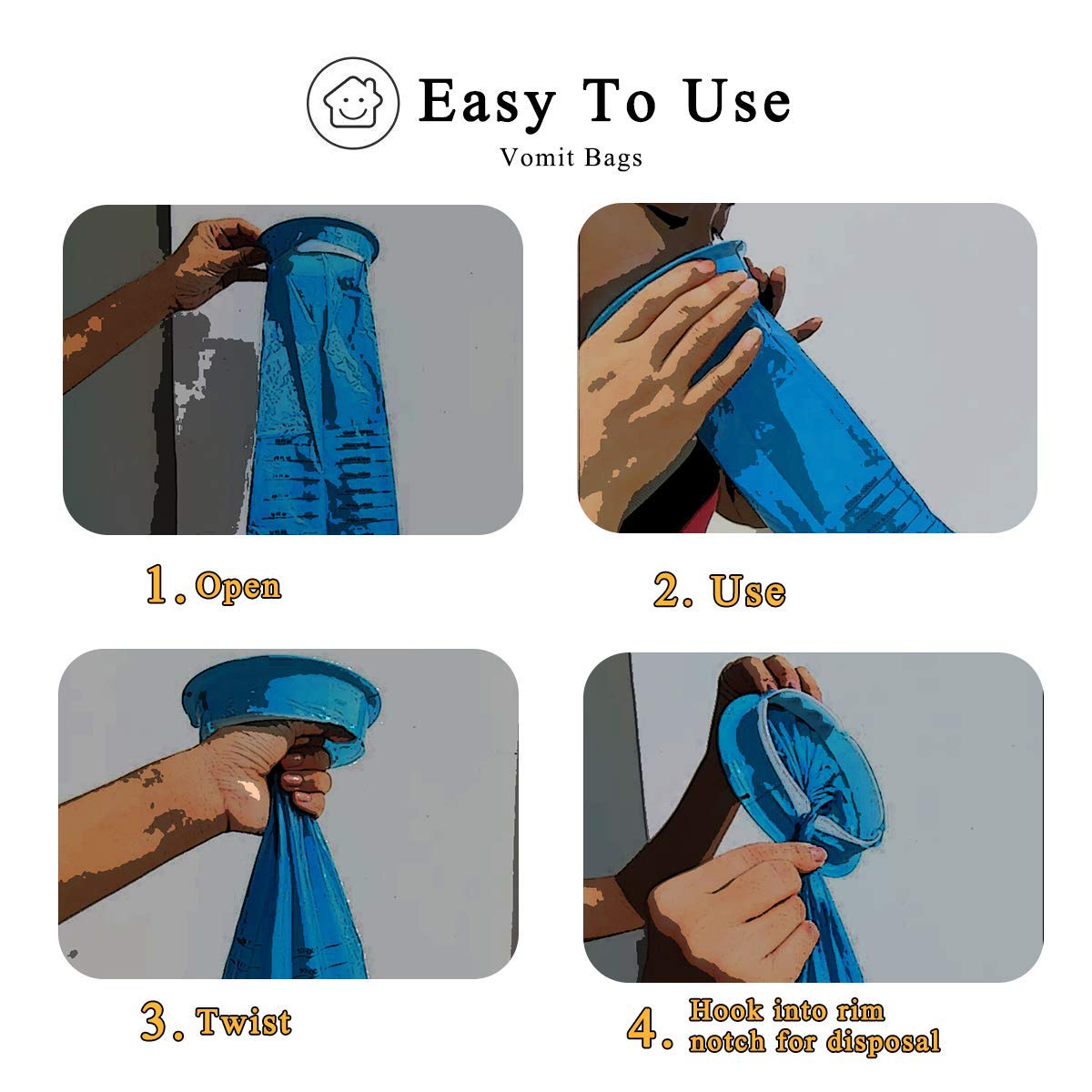 Easy To Use
Vomit Bags

1. Open

2. Use

3. Twist

4. Hook into rim notch for disposal