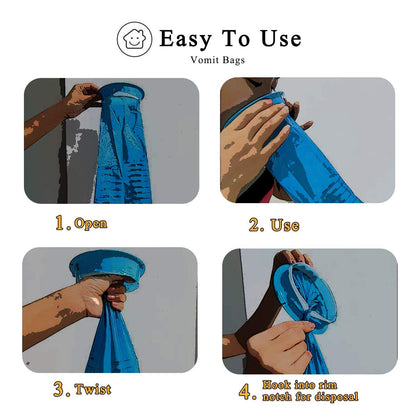 Easy To Use

Vomit Bags

1. Open

2. Use

3. Twist

4. Hook into rim notch for disposal