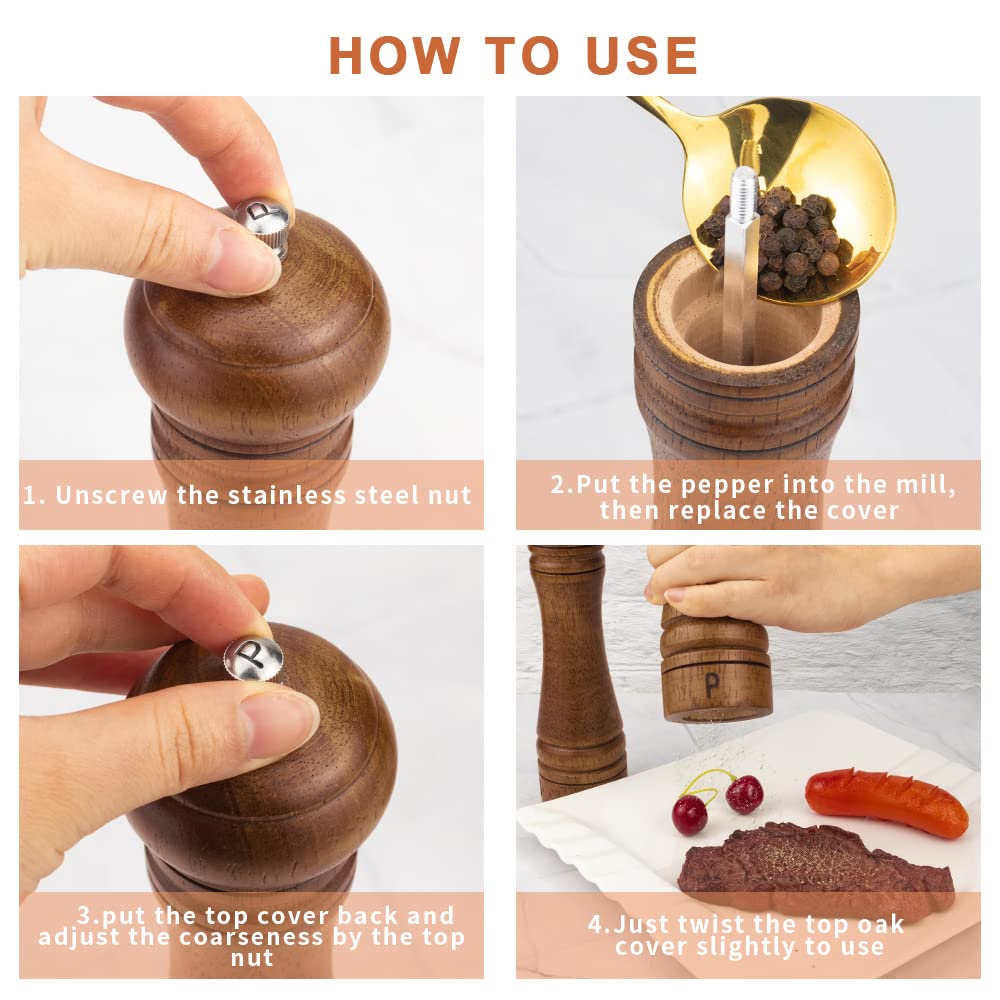 HOW TO USE

P

1. Unscrew the stainless steel nut

2.Put the pepper into the mill, then replace the cover

P

3.put the top cover back and adjust the coarseness by the top nut

P

4.Just twist the top oak cover slightly to use