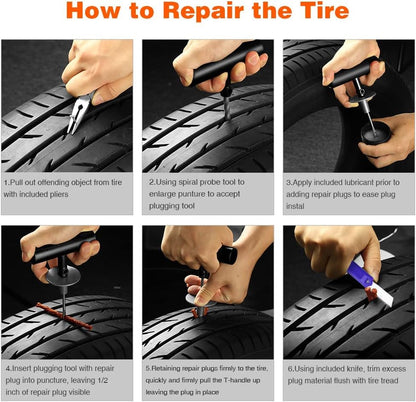 How to Repair the Tire

1.Pull out offending object from tire with included pliers

2.Using spiral probe tool to enlarge punture to accept plugging tool

3.Apply included lubricant prior to adding repair plugs to ease plug instal

4.Insert plugging tool with repair plug into puncture, leaving 1/2 inch of repair plug visible

5.Retaining repair plugs firmly to the tire, quickly and firmly pull the T-handle up leaving the plug in place

6.Using included knife, trim excess plug material flush with tire tread