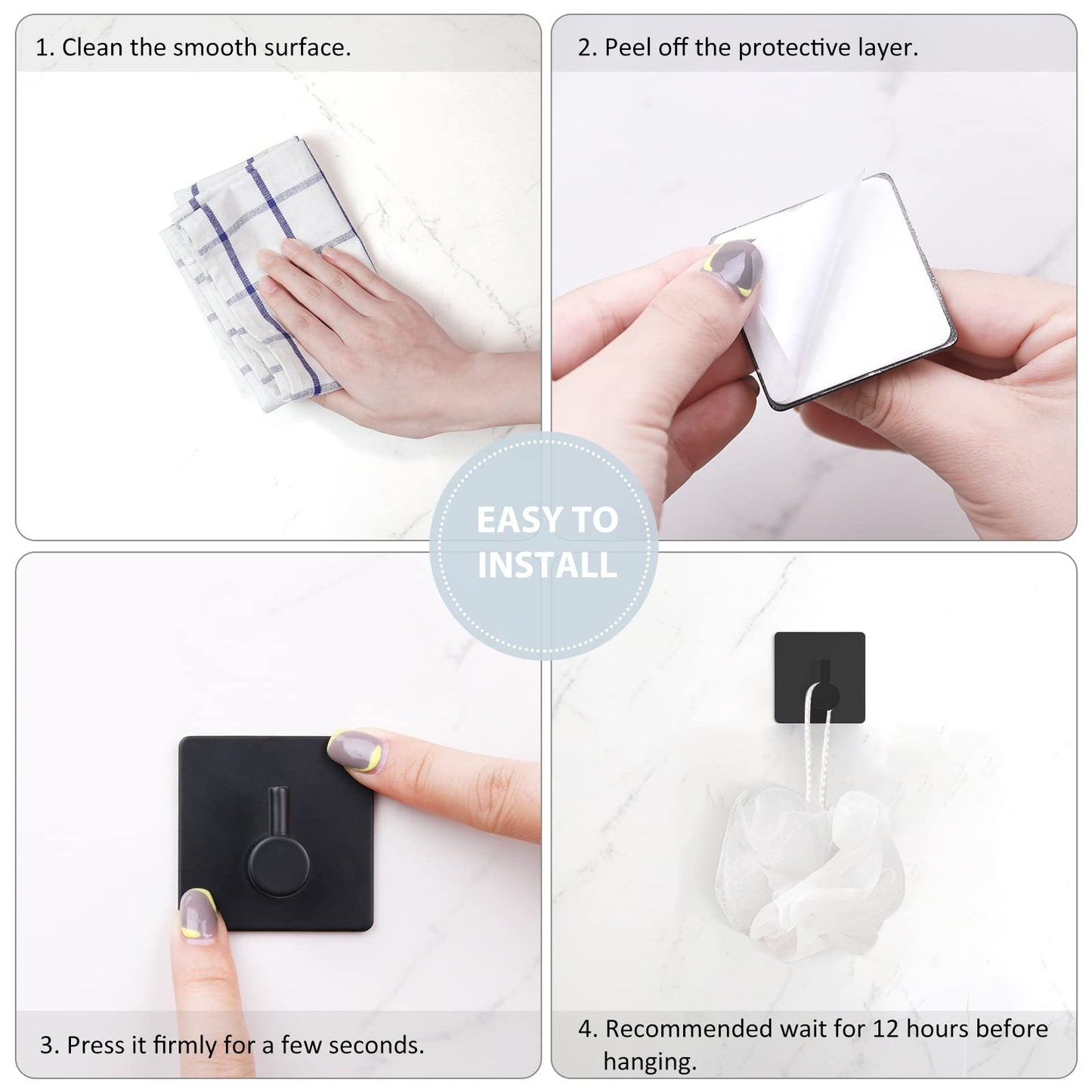 1. Clean the smooth surface.

2. Peel off the protective layer.

EASY TO INSTALL

3. Press it firmly for a few seconds.

4. Recommended wait for 12 hours before hanging.