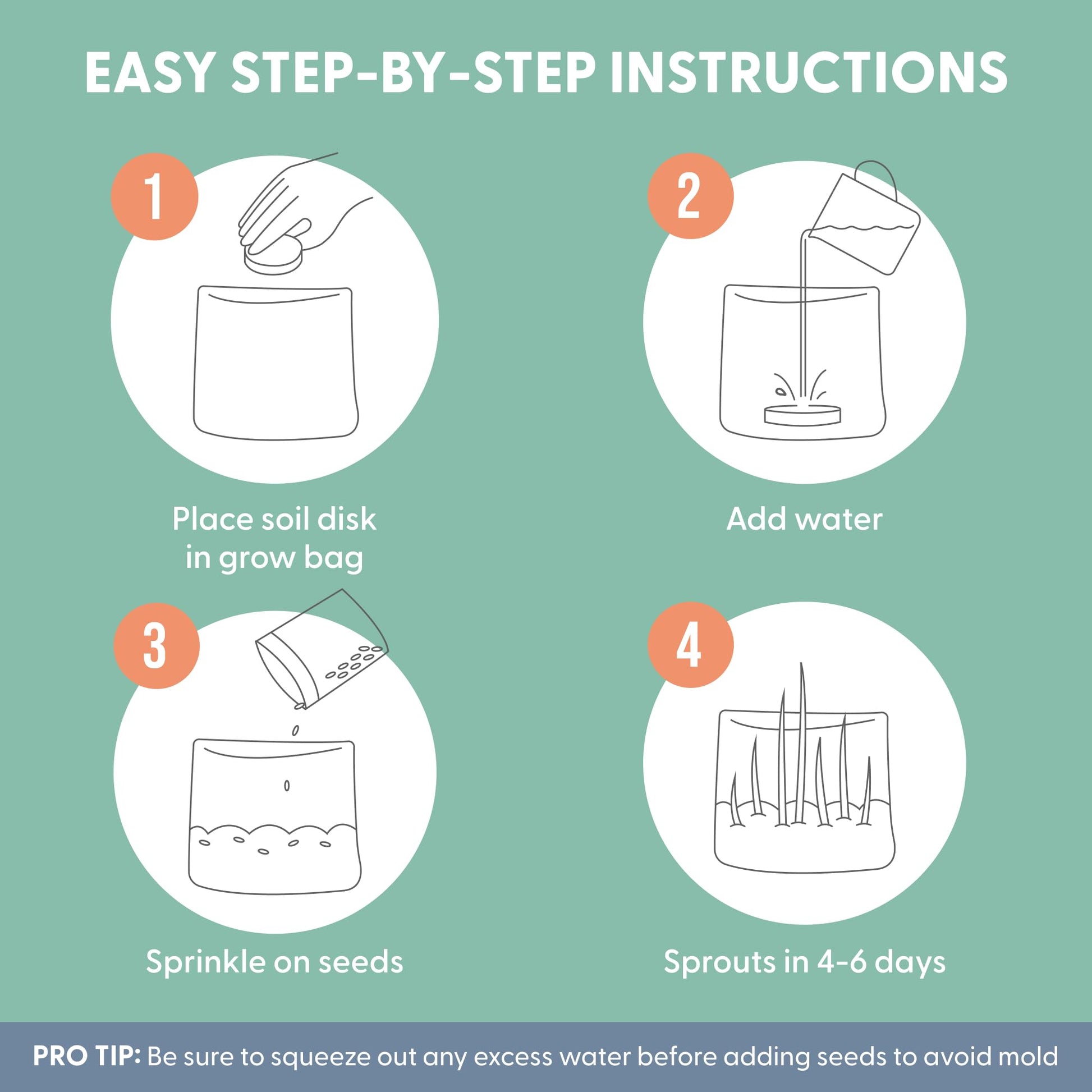 EASY STEP-BY-STEP INSTRUCTIONS

1

Place soil disk in grow bag

2

Add water

3

Sprinkle on seeds

4

Sprouts in 4-6 days

PRO TIP: Be sure to squeeze out any excess water before adding seeds to avoid mold