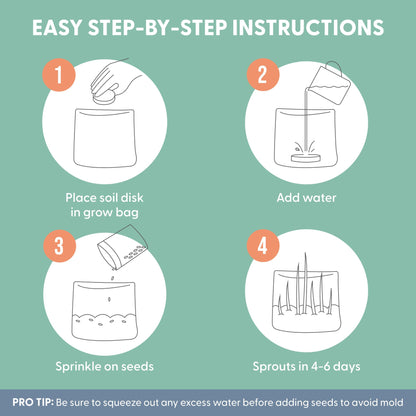 EASY STEP-BY-STEP INSTRUCTIONS

1

Place soil disk in grow bag

2

Add water

3

Sprinkle on seeds

4

Sprouts in 4-6 days

PRO TIP: Be sure to squeeze out any excess water before adding seeds to avoid mold