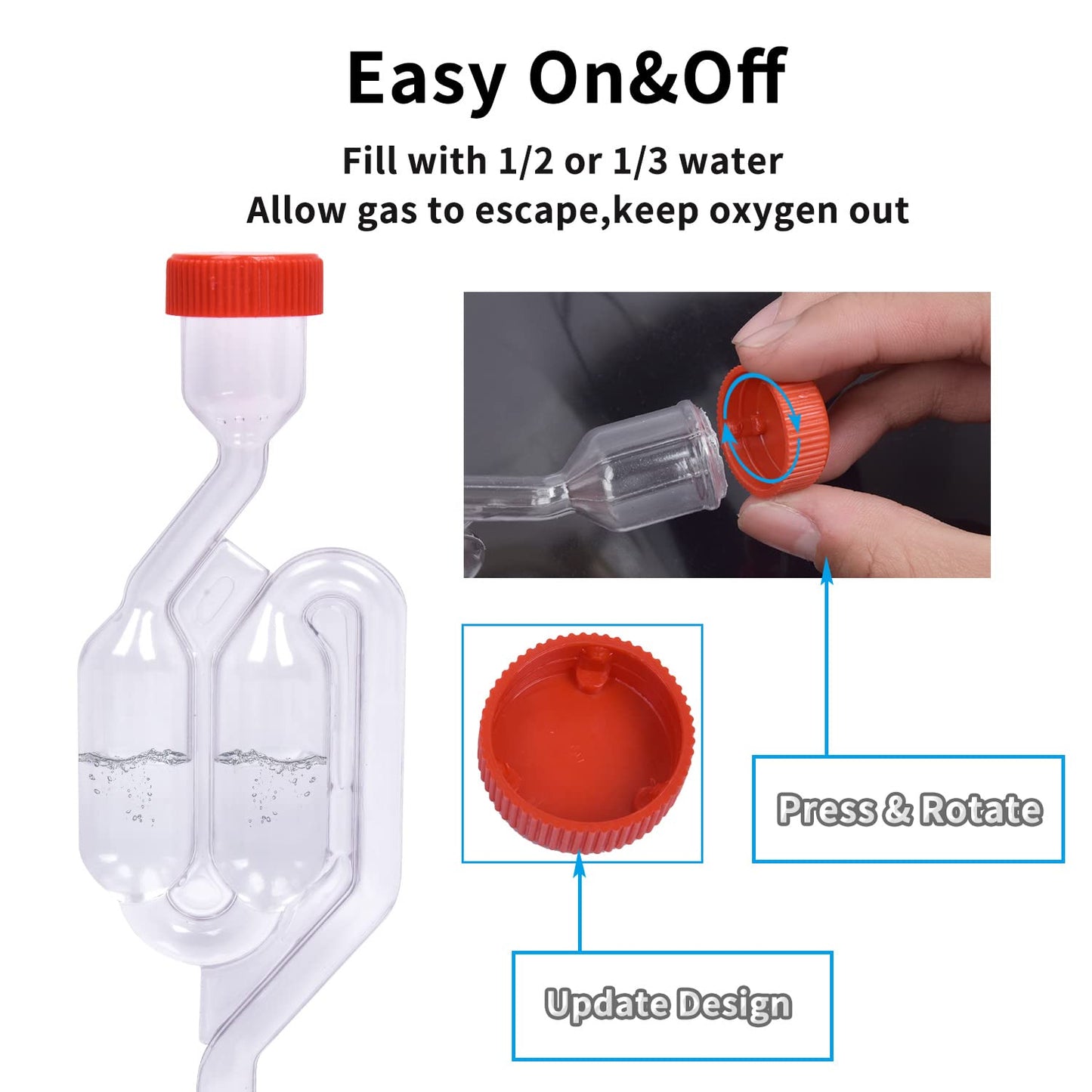 Easy On&Off

Fill with 1/2 or 1/3 water
Allow gas to escape,keep oxygen out

Press & Rotate

Update Design