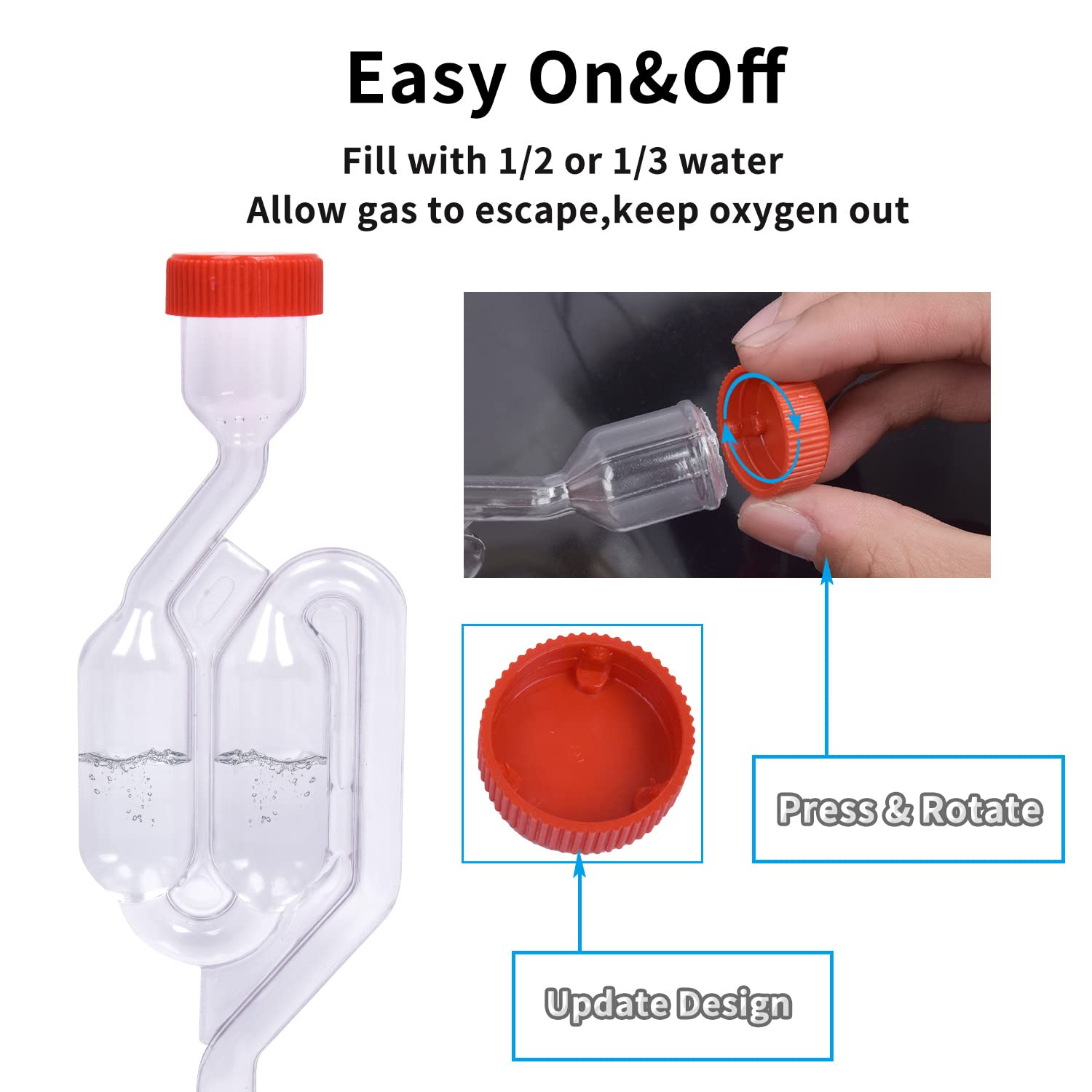 Easy On&Off

Fill with 1/2 or 1/3 water
Allow gas to escape,keep oxygen out

Press & Rotate

Update Design