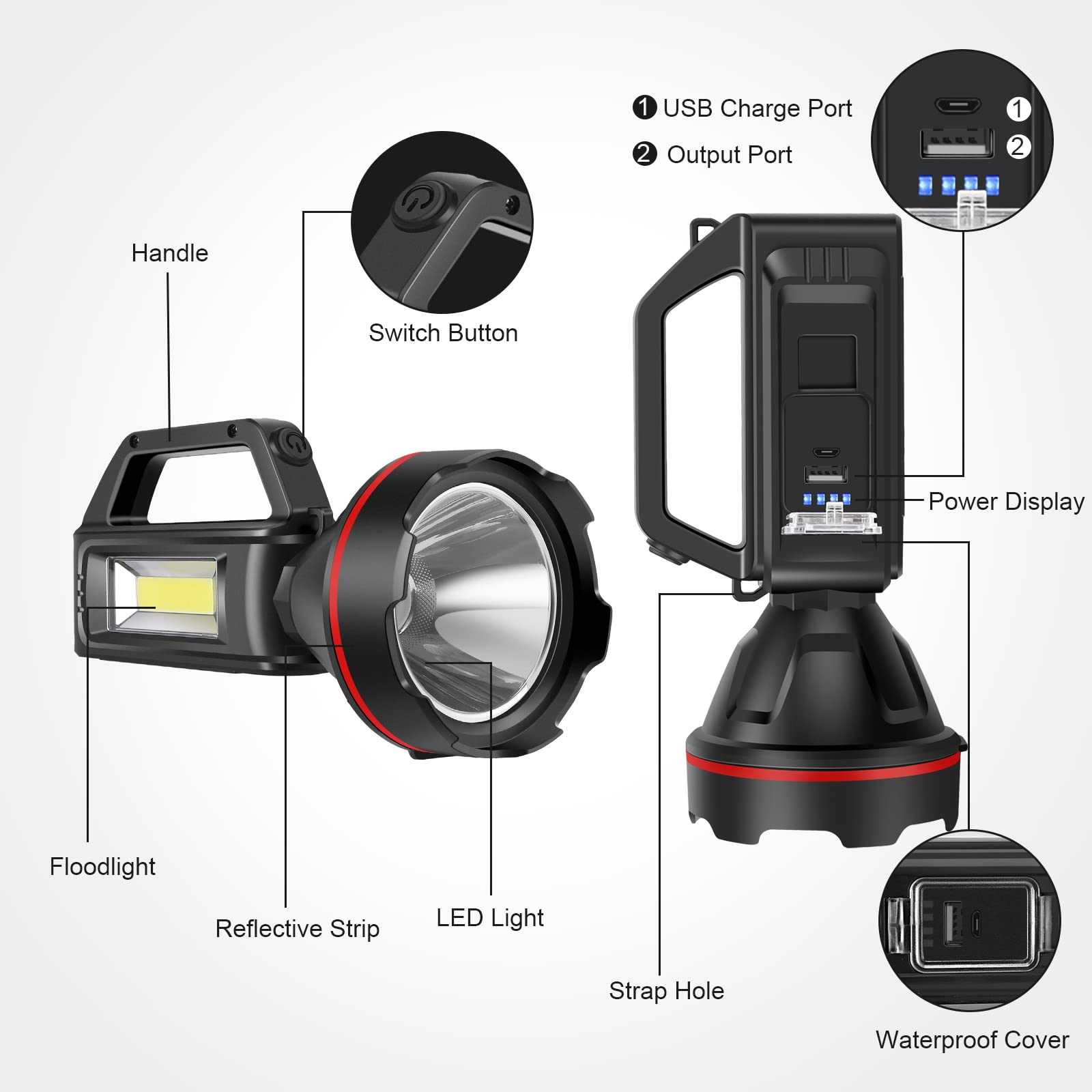 ❶ USB Charge Port
❷ Output Port

1
2

Handle

Switch Button

Power Display

Floodlight

Reflective Strip

LED Light

Strap Hole

Waterproof Cover