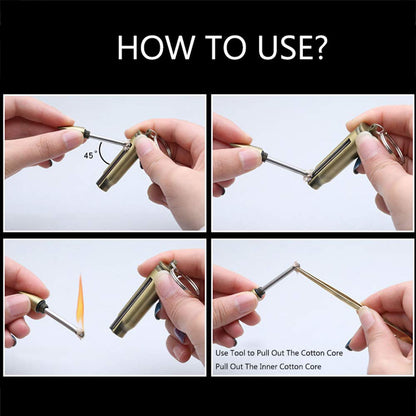 HOW TO USE?

45°

Use Tool to Pull Out The Cotton Core
Pull Out The Inner Cotton Core