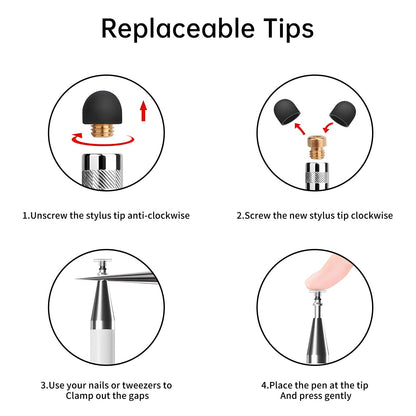 Replaceable Tips

1.Unscrew the stylus tip anti-clockwise

2.Screw the new stylus tip clockwise

3.Use your nails or tweezers to Clamp out the gaps

4.Place the pen at the tip And press gently