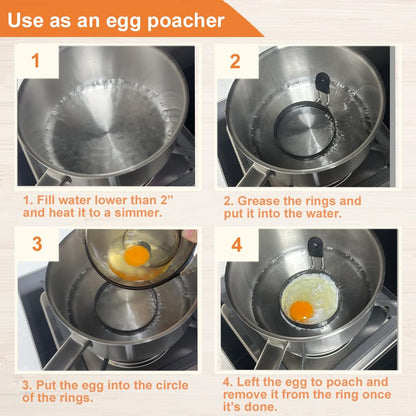 Use as an egg poacher

1

1. Fill water lower than 2" and heat it to a simmer.

2

2. Grease the rings and put it into the water.

3

3. Put the egg into the circle of the rings.

4

4. Left the egg to poach and remove it from the ring once it's done.