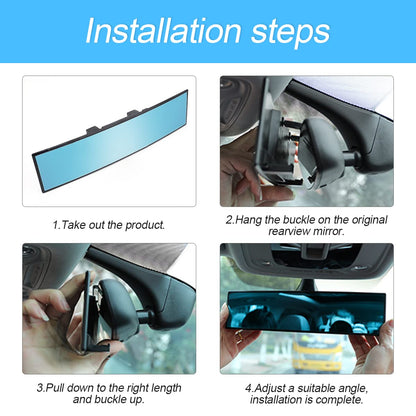 Installation steps

1.Take out the product.

2.Hang the buckle on the original rearview mirror.

3.Pull down to the right length and buckle up.

4.Adjust a suitable angle, installation is complete.