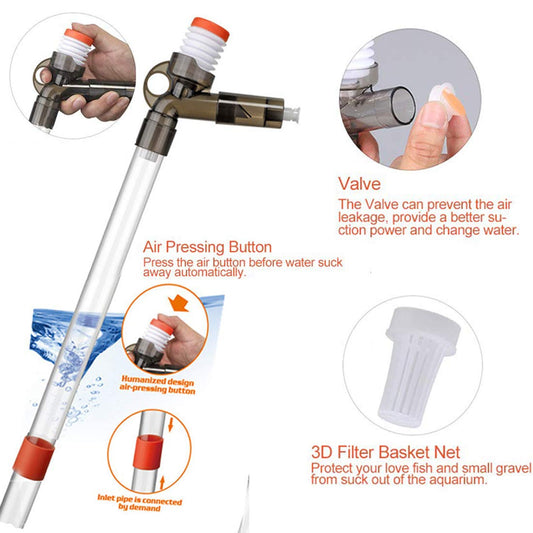 Valve
The Valve can prevent the air leakage, provide a better suction power and change water.

Air Pressing Button
Press the air button before water suck away automatically.

Humanized design air-pressing button

Inlet pipe is connected by demand

3D Filter Basket Net
Protect your love fish and small gravel from suck out of the aquarium.