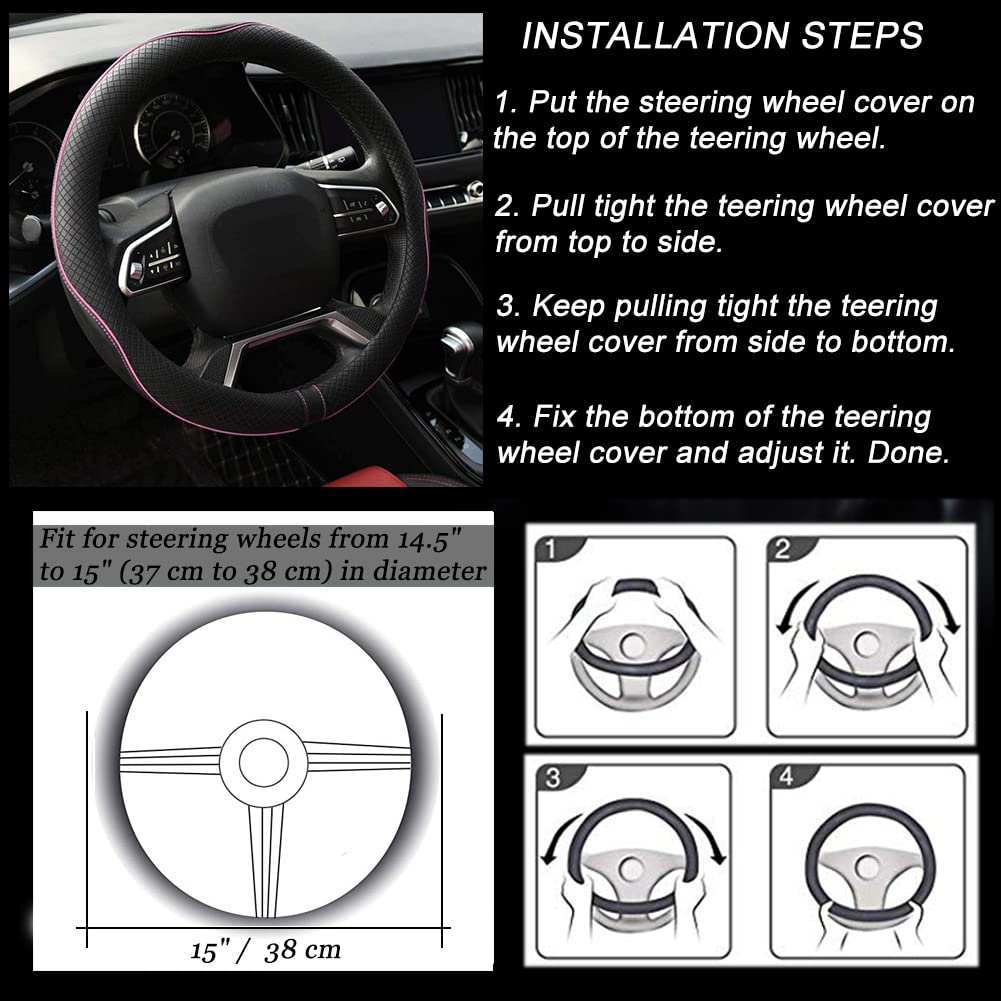 INSTALLATION STEPS

1. Put the steering wheel cover on the top of the teering wheel.

2. Pull tight the teering wheel cover from top to side.

3. Keep pulling tight the teering wheel cover from side to bottom.

4. Fix the bottom of the teering wheel cover and adjust it. Done.

Fit for steering wheels from 14.5" to 15" (37 cm to 38 cm) in diameter

15" / 38 cm

1

2

3

4