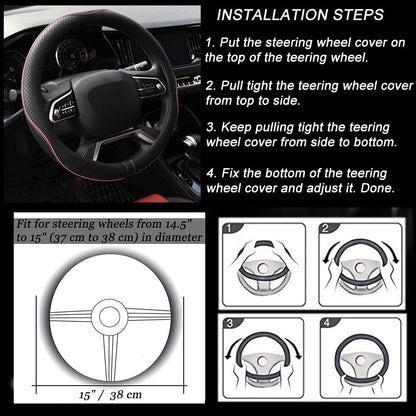 INSTALLATION STEPS

1. Put the steering wheel cover on the top of the teering wheel.

2. Pull tight the teering wheel cover from top to side.

3. Keep pulling tight the teering wheel cover from side to bottom.

4. Fix the bottom of the teering wheel cover and adjust it. Done.

Fit for steering wheels from 14.5" to 15" (37 cm to 38 cm) in diameter

15" / 38 cm

1

2

3

4