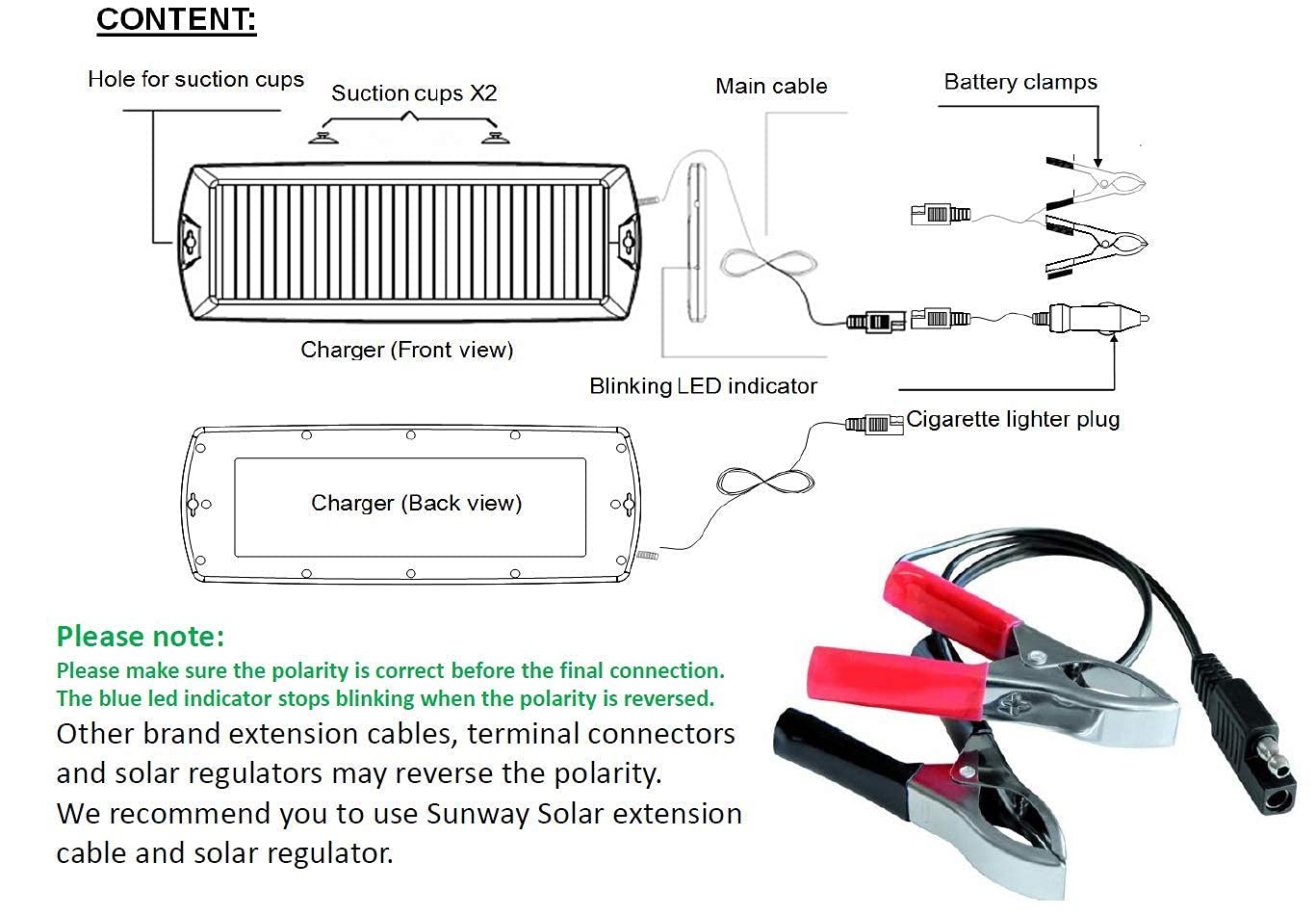 CONTENT:

Hole for suction cups

Suction cups X2

Main cable

Battery clamps

Charger (Front view)

Blinking LED indicator

Cigarette lighter plug

Charger (Back view)

Please note:

Please make sure the polarity is correct before the final connection.
The blue led indicator stops blinking when the polarity is reversed.

Other brand extension cables, terminal connectors and solar regulators may reverse the polarity.
We recommend you to use Sunway Solar extension cable and solar regulator.