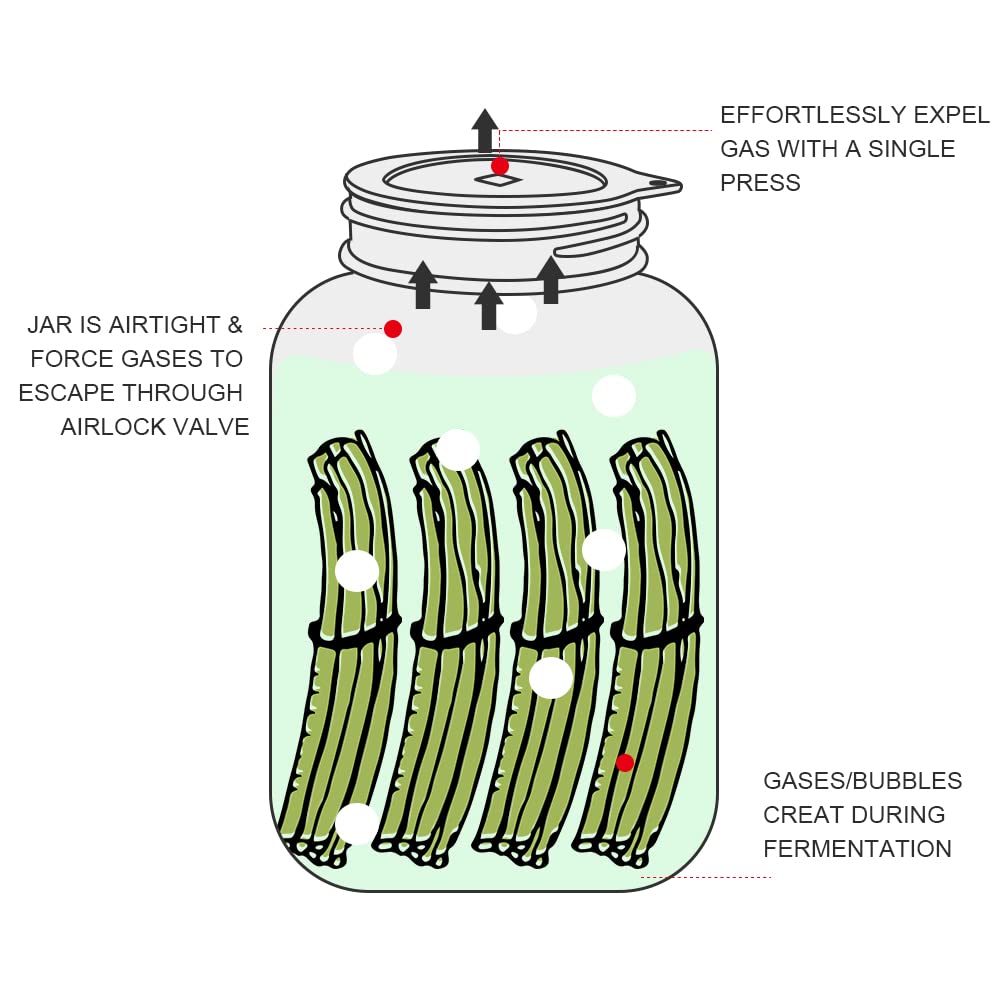 EFFORTLESSLY EXPEL GAS WITH A SINGLE PRESS

JAR IS AIRTIGHT & FORCE GASES TO ESCAPE THROUGH AIRLOCK VALVE

GASES/BUBBLES CREAT DURING FERMENTATION