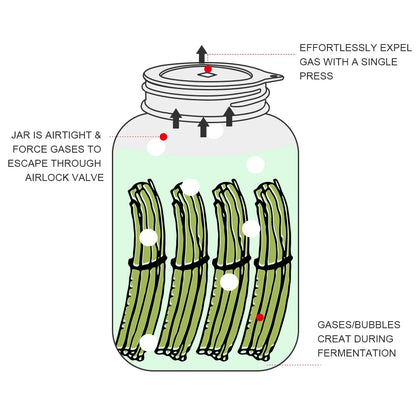 EFFORTLESSLY EXPEL GAS WITH A SINGLE PRESS

JAR IS AIRTIGHT & FORCE GASES TO ESCAPE THROUGH AIRLOCK VALVE

GASES/BUBBLES CREAT DURING FERMENTATION