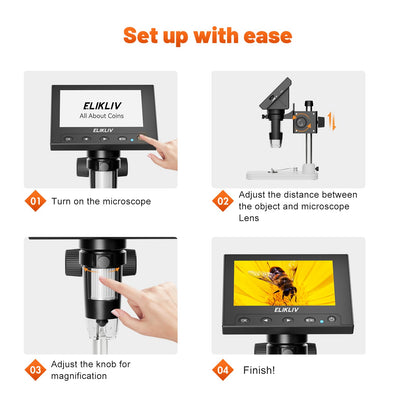 Set up with ease

ELIKLIV
All About Coins

ELIKLIV

OK

01 Turn on the microscope

02 Adjust the distance between the object and microscope Lens

03 Adjust the knob for magnification

ELIKLIV

OK

04 Finish!