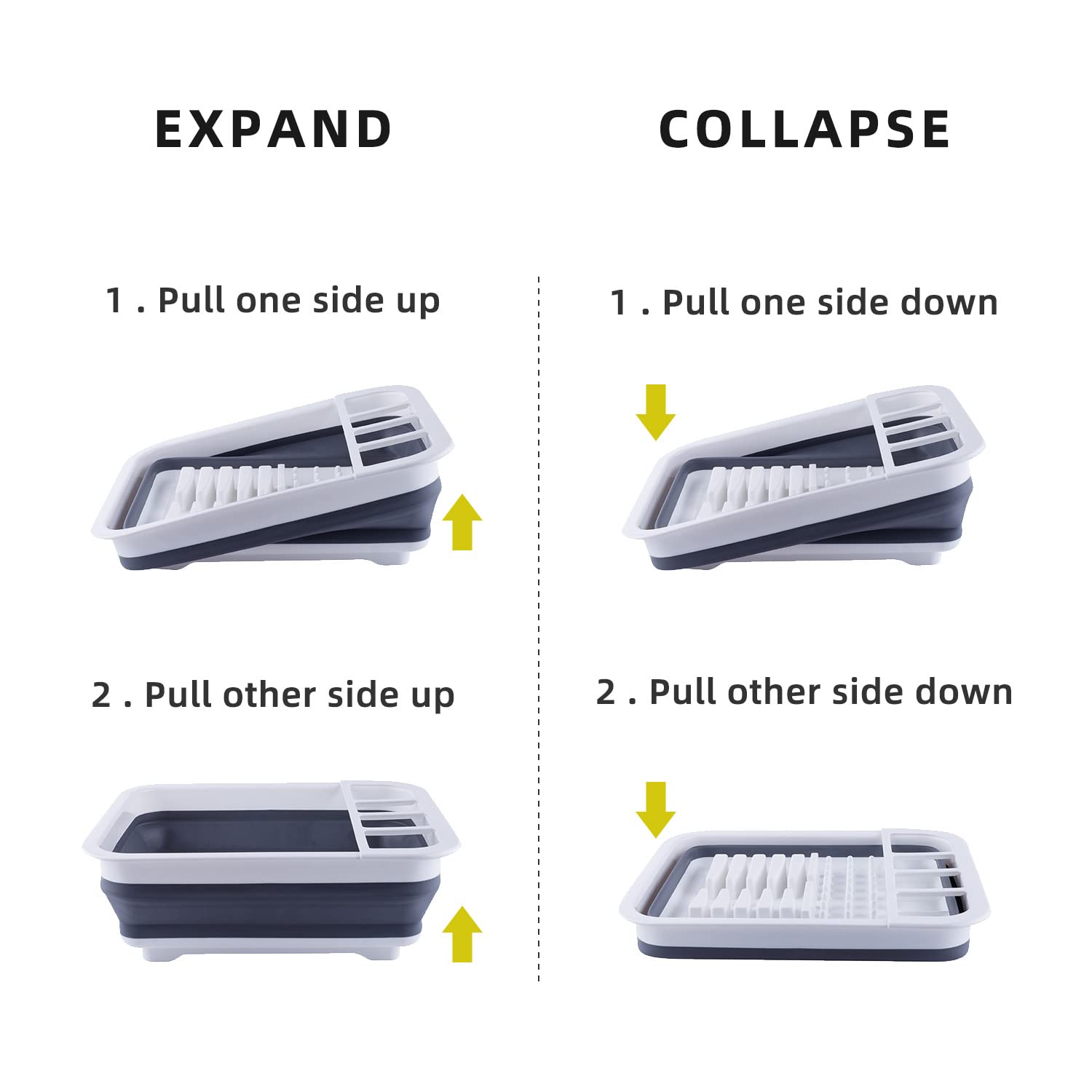 EXPAND

1 . Pull one side up

2 . Pull other side up

COLLAPSE

1 . Pull one side down

2 . Pull other side down