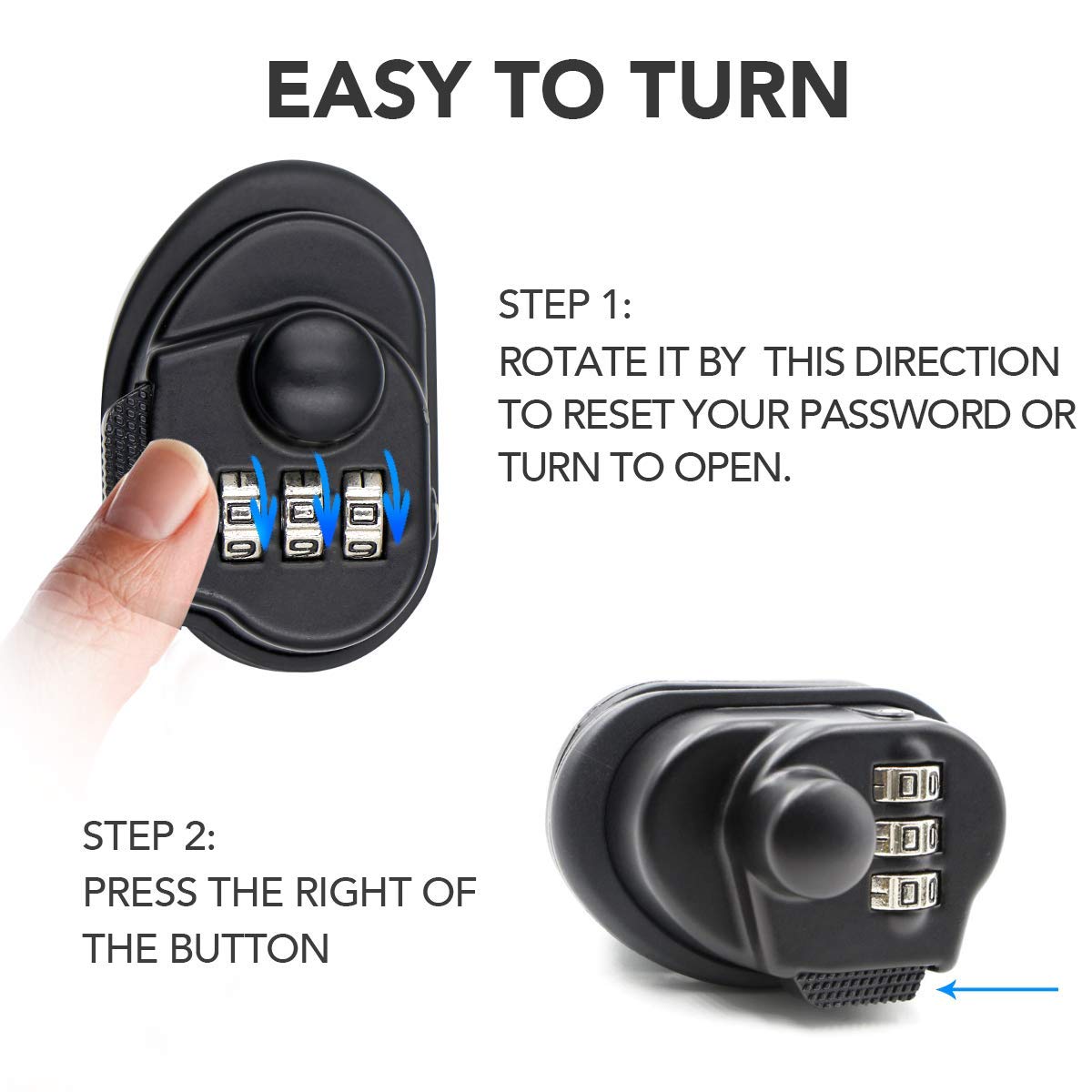 EASY TO TURN

STEP 1:
ROTATE IT BY THIS DIRECTION TO RESET YOUR PASSWORD OR TURN TO OPEN.

STEP 2:
PRESS THE RIGHT OF THE BUTTON