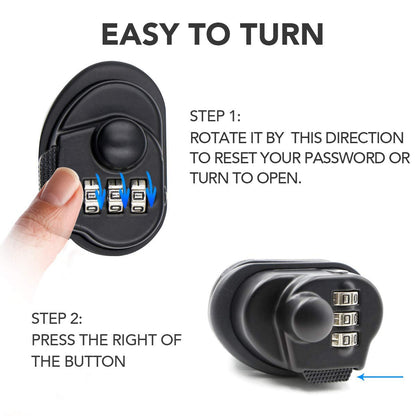 EASY TO TURN

STEP 1:
ROTATE IT BY THIS DIRECTION TO RESET YOUR PASSWORD OR TURN TO OPEN.

STEP 2:
PRESS THE RIGHT OF THE BUTTON