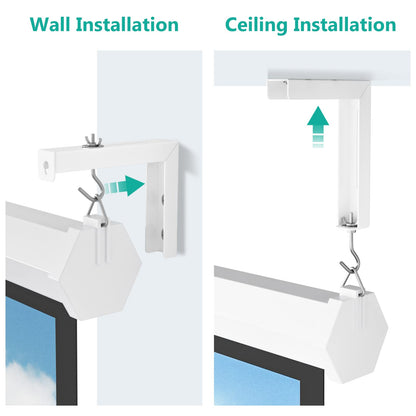 Wall Installation

Ceiling Installation