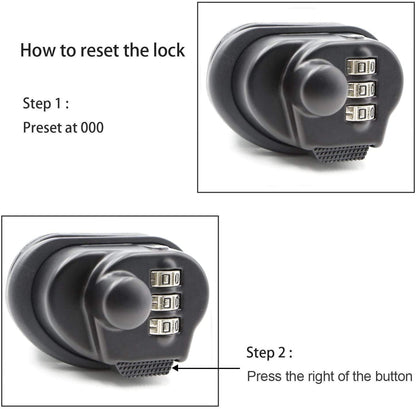 How to reset the lock

Step 1 :

Preset at 000

Step 2 :

Press the right of the button