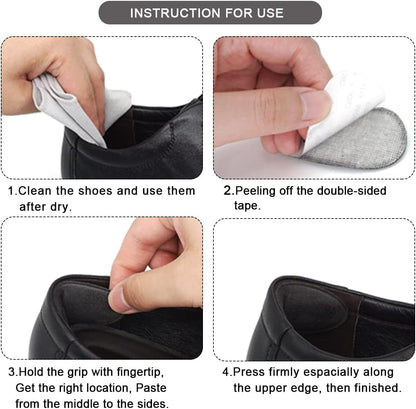 INSTRUCTION FOR USE

1.Clean the shoes and use them after dry.

2.Peeling off the double-sided tape.

3.Hold the grip with fingertip, Get the right location, Paste from the middle to the sides.

4.Press firmly espacially along the upper edge, then finished.