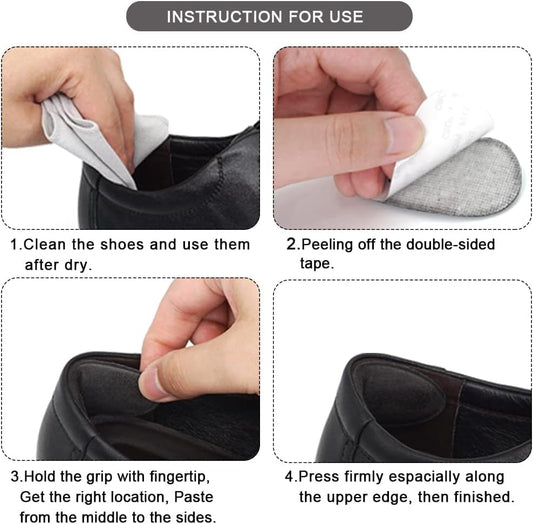 INSTRUCTION FOR USE

1.Clean the shoes and use them after dry.

2.Peeling off the double-sided tape.

3.Hold the grip with fingertip, Get the right location, Paste from the middle to the sides.

4.Press firmly espacially along the upper edge, then finished.