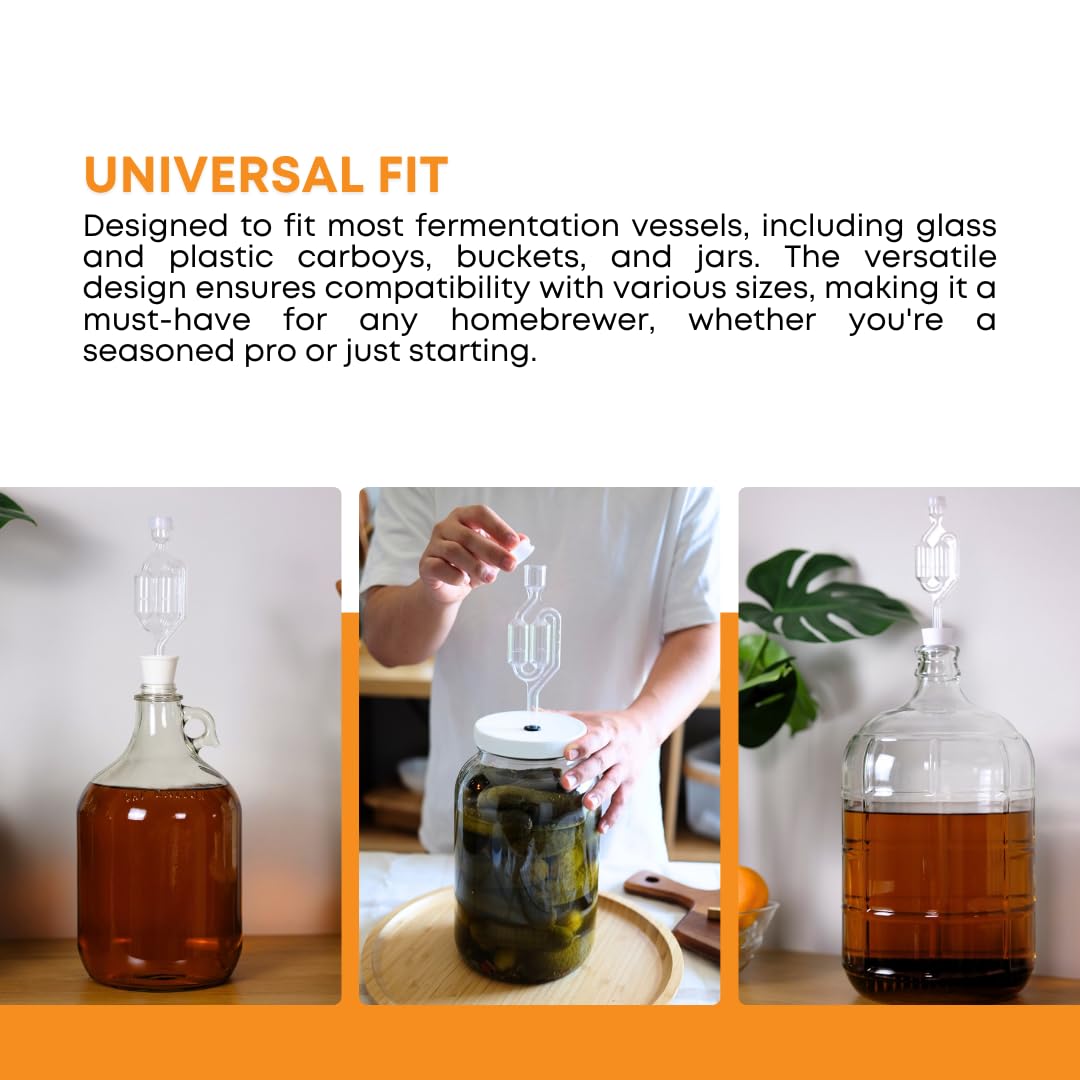 UNIVERSAL FIT

Designed to fit most fermentation vessels, including glass and plastic carboys, buckets, and jars. The versatile design ensures compatibility with various sizes, making it a must-have for any homebrewer, whether you're a seasoned pro or just starting.