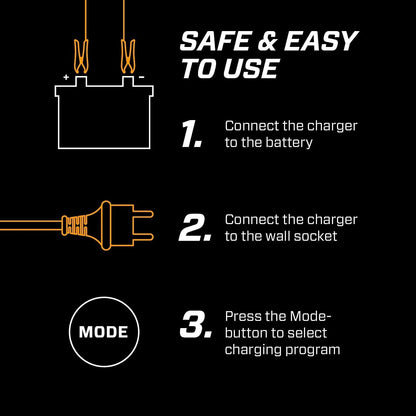 SAFE & EASY TO USE

+ -

1. Connect the charger to the battery

2. Connect the charger to the wall socket

MODE

3. Press the Mode-button to select charging program