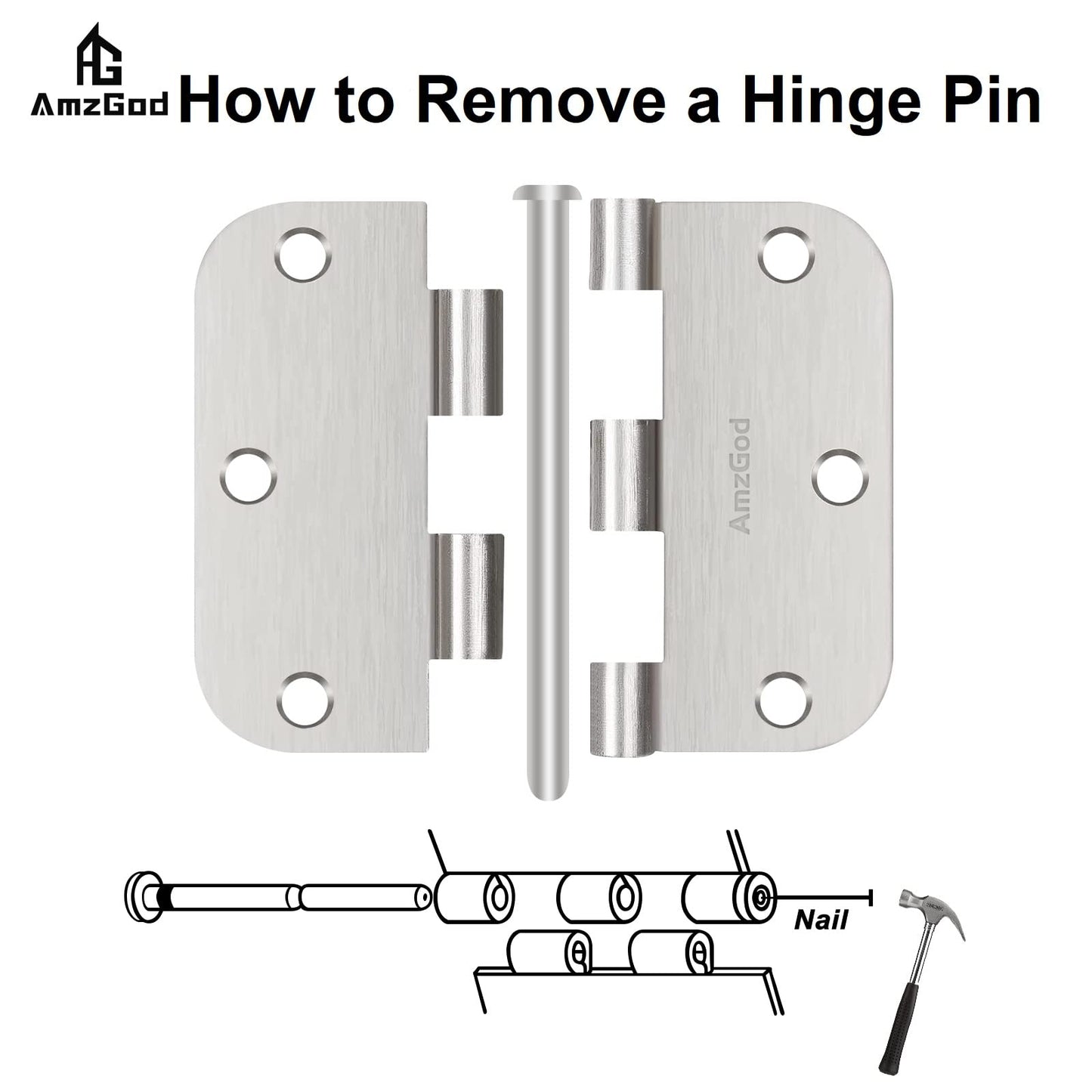 AG
AmzGod How to Remove a Hinge Pin

AmzGod

Nail