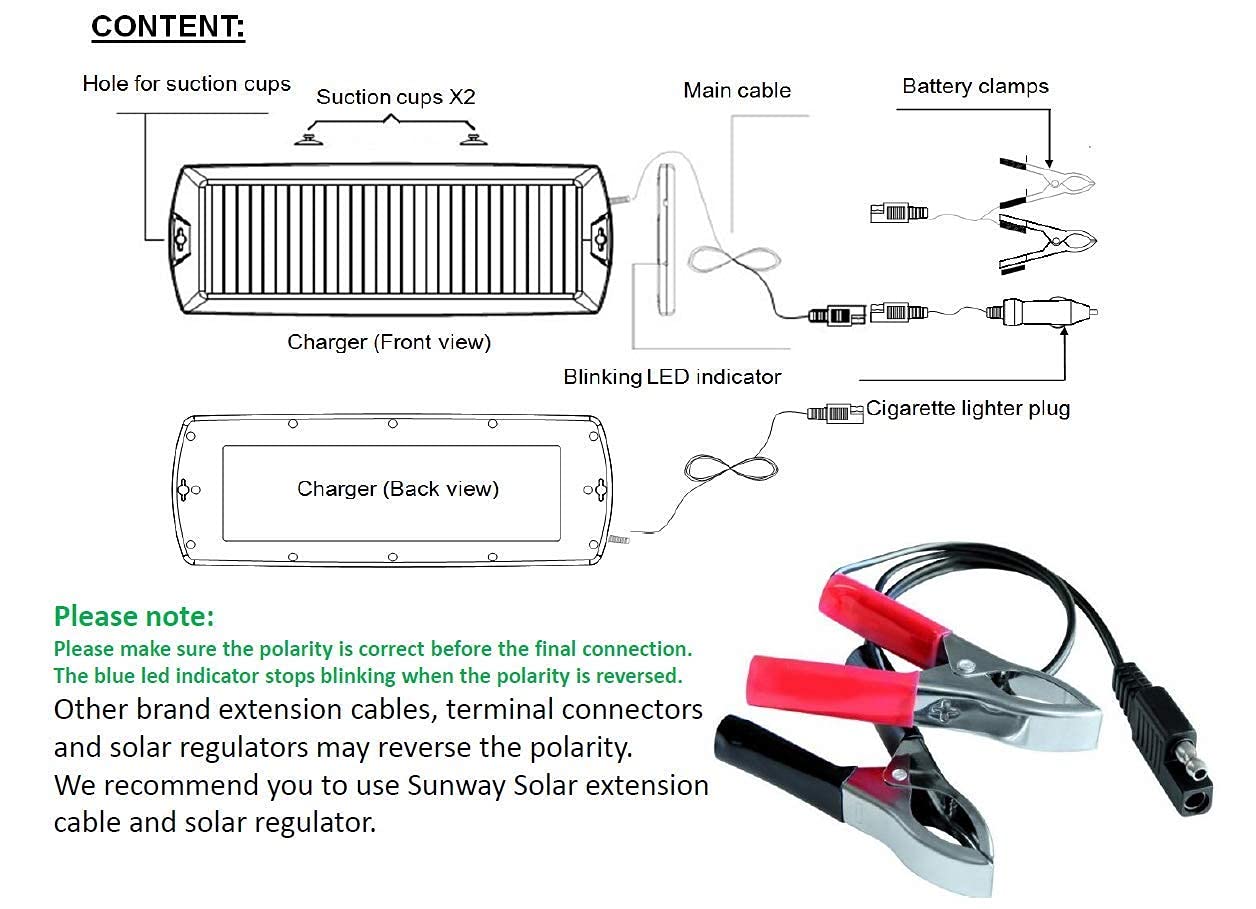 CONTENT:

Hole for suction cups

Suction cups X2

Main cable

Battery clamps

Charger (Front view)

Blinking LED indicator

Cigarette lighter plug

Charger (Back view)

Please note:
Please make sure the polarity is correct before the final connection.
The blue led indicator stops blinking when the polarity is reversed.

Other brand extension cables, terminal connectors and solar regulators may reverse the polarity.
We recommend you to use Sunway Solar extension cable and solar regulator.