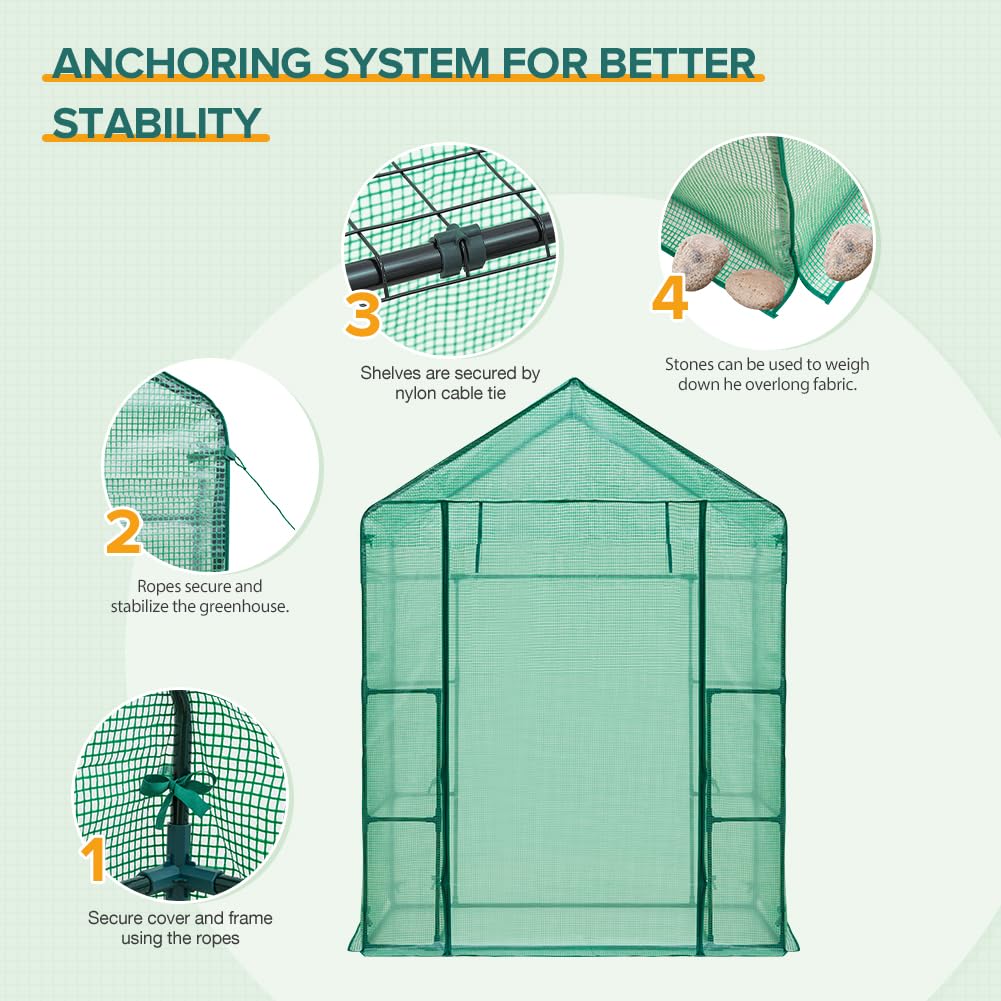 ANCHORING SYSTEM FOR BETTER STABILITY

3

Shelves are secured by nylon cable tie

4

Stones can be used to weigh down he overlong fabric.

2

Ropes secure and stabilize the greenhouse.

1

Secure cover and frame using the ropes