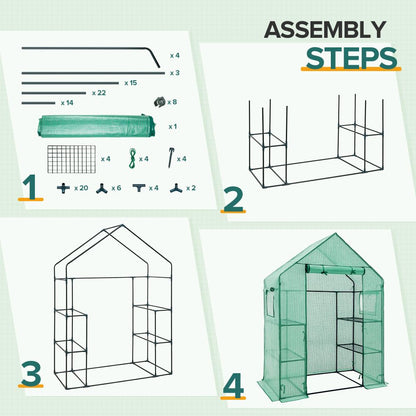 ASSEMBLY
STEPS

x 4
x 3
x 15
x 22
x 14
x 8
x 1
x 4
x 4
x 4
1
x 20
x 6
x 4
x 2

2

3

4