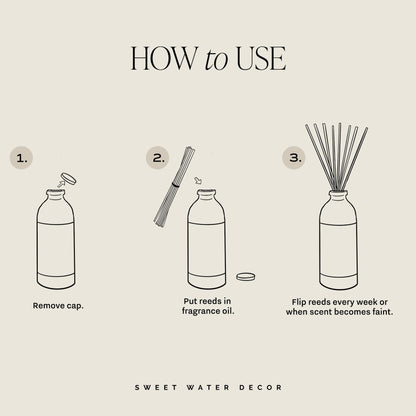 HOW to USE

1.

Remove cap.

2.

Put reeds in fragrance oil.

3.

Flip reeds every week or when scent becomes faint.

SWEET WATER DECOR