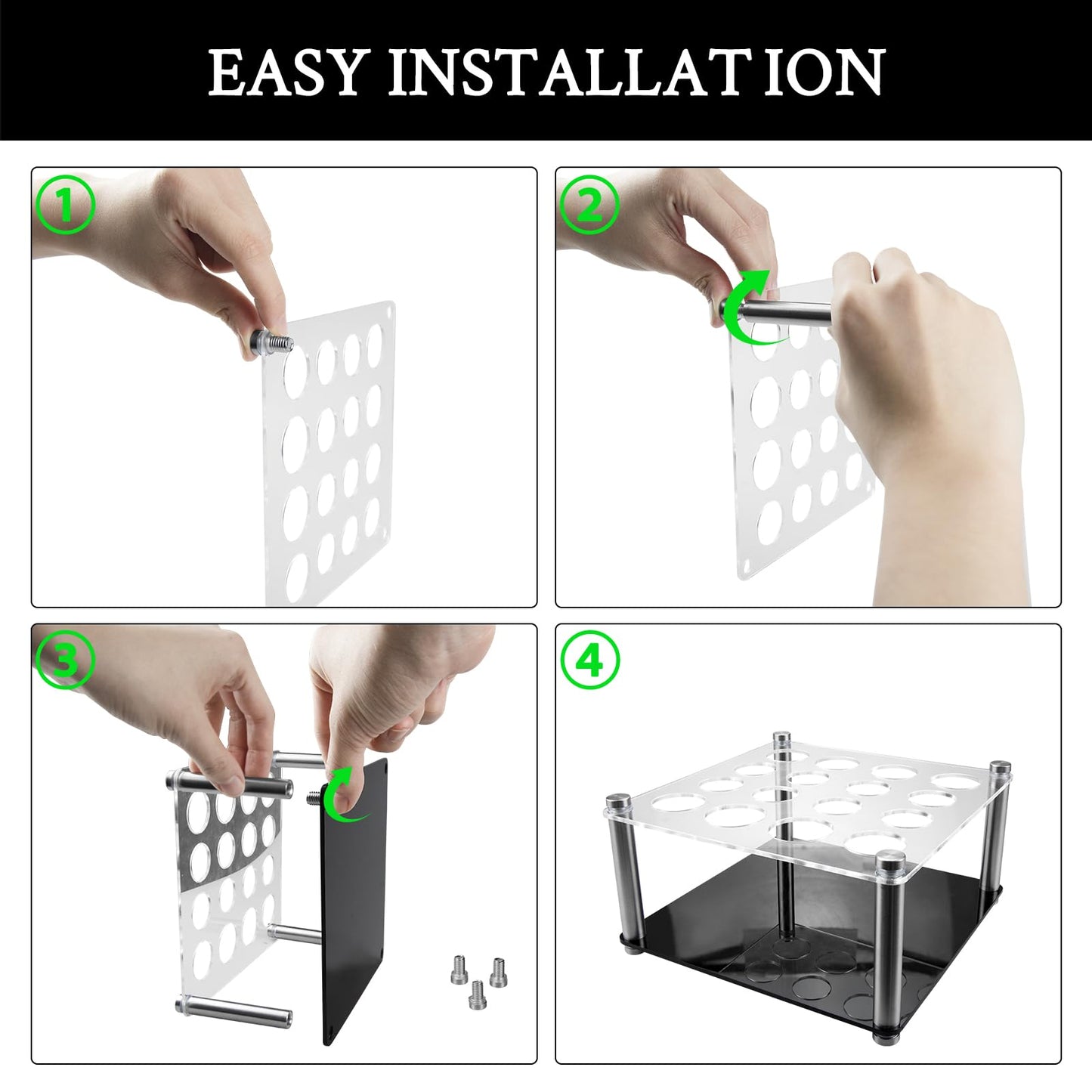 EASY INSTALLAT ION

1

2

3

4