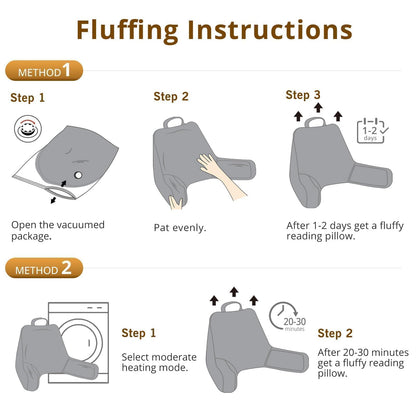 Fluffing Instructions

METHOD 1

Step 1

Open the vacuumed package.

Step 2

Pat evenly.

Step 3

1-2 days

After 1-2 days get a fluffy reading pillow.

METHOD 2

Step 1

Select moderate heating mode.

20-30 minutes

Step 2

After 20-30 minutes get a fluffy reading pillow.