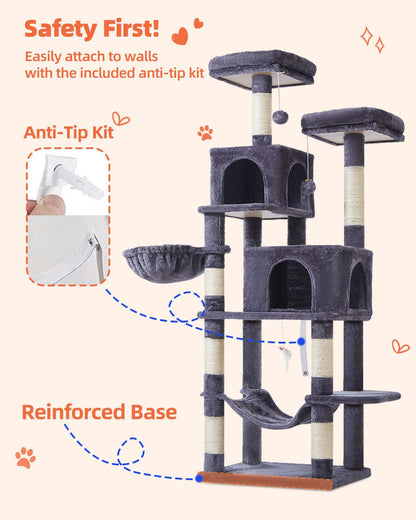 Safety First!

Easily attach to walls with the included anti-tip kit

Anti-Tip Kit

Reinforced Base