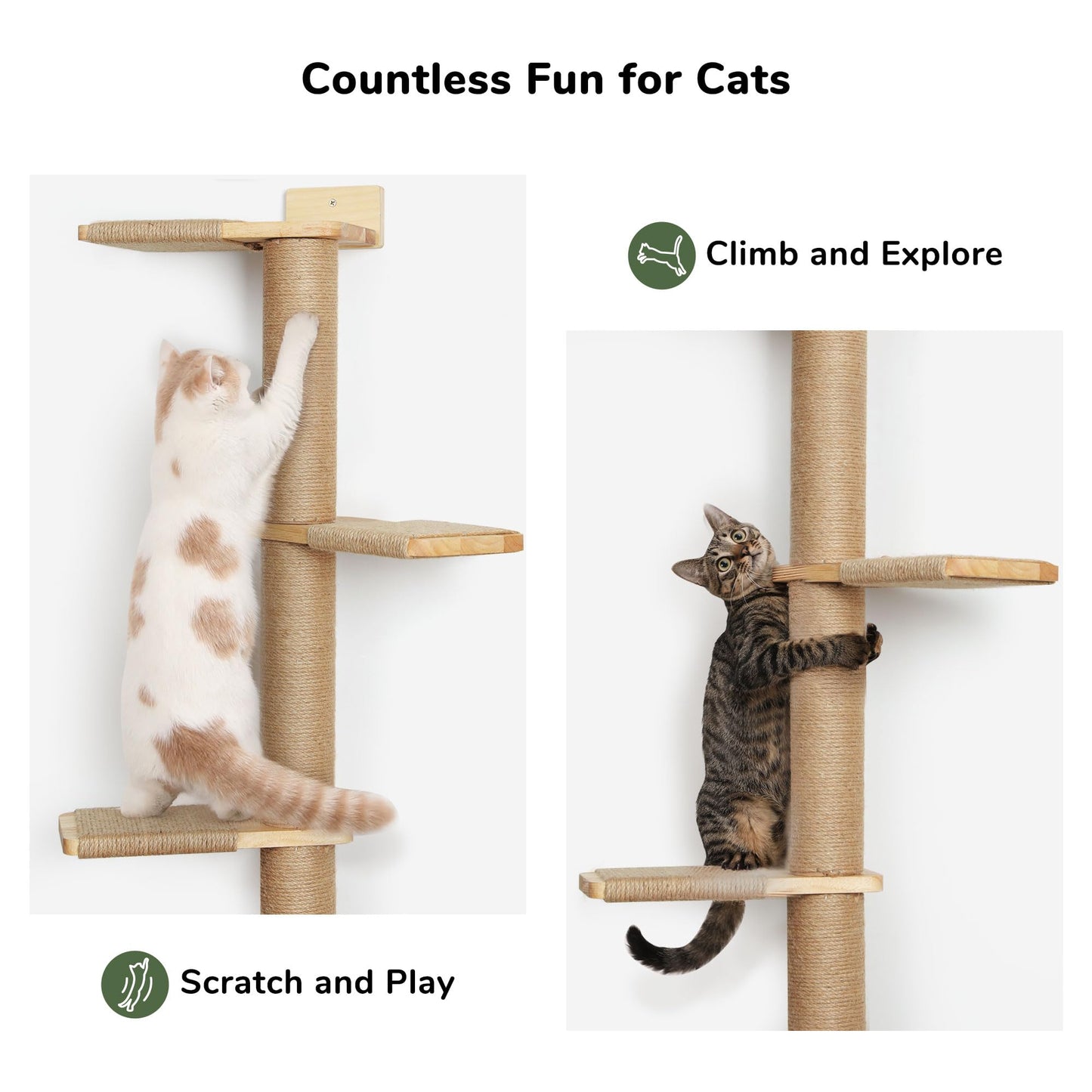 Countless Fun for Cats

Climb and Explore

Scratch and Play