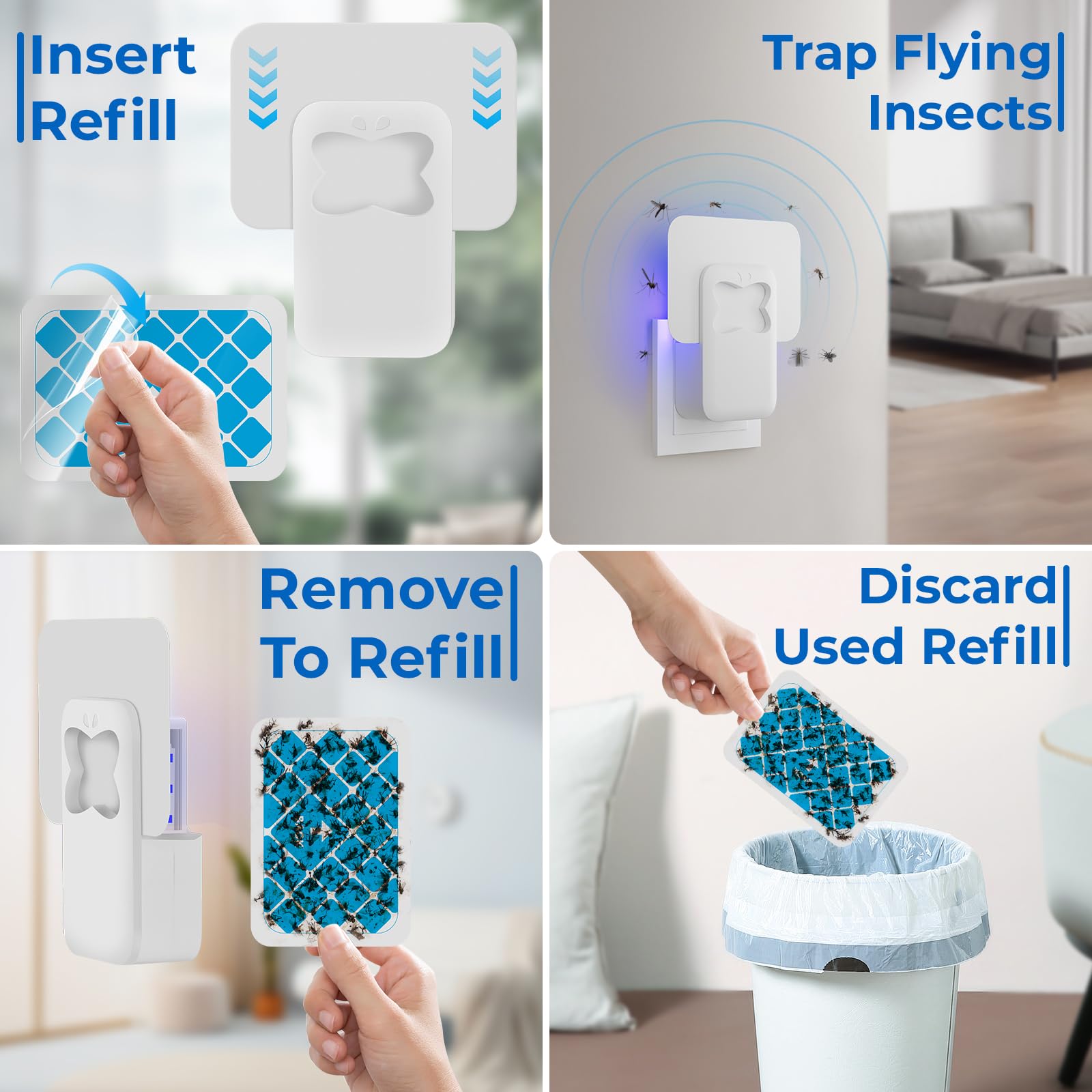 Insert Refill

Trap Flying Insects

Remove To Refill

Discard Used Refill